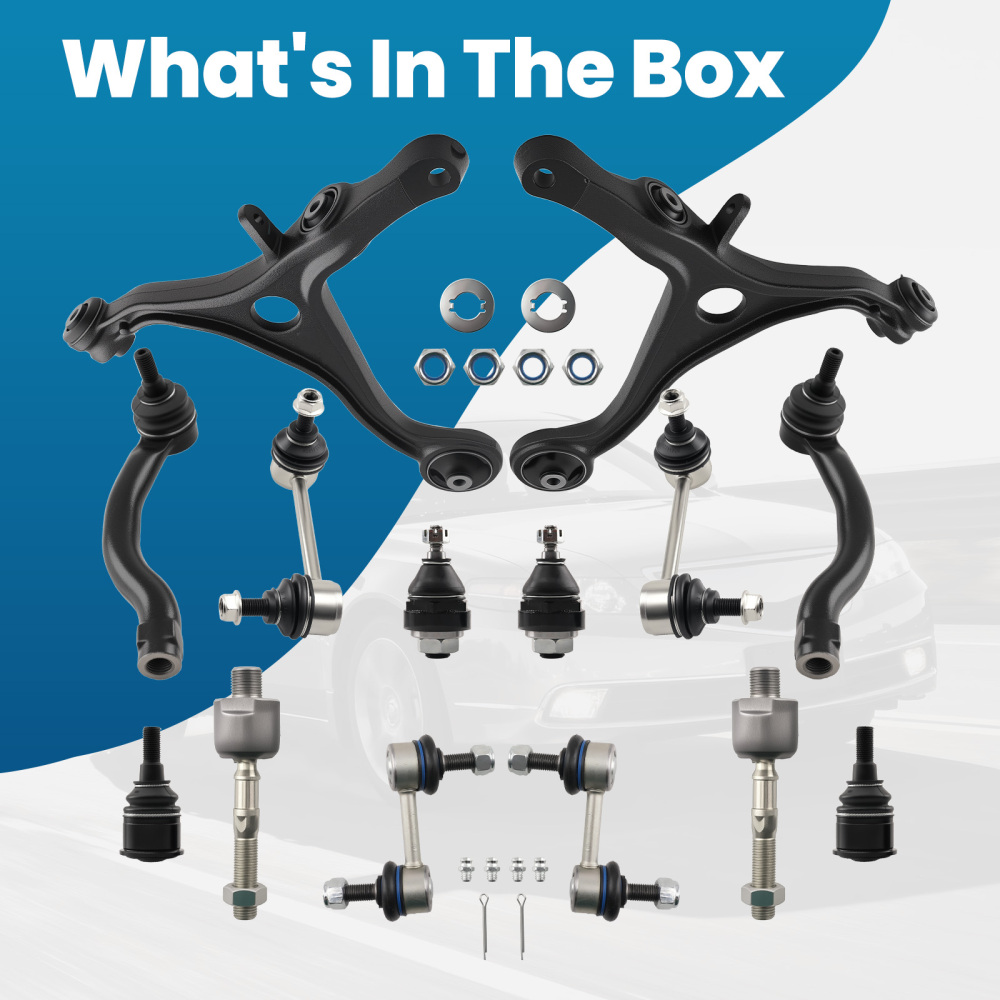 What's In The Box