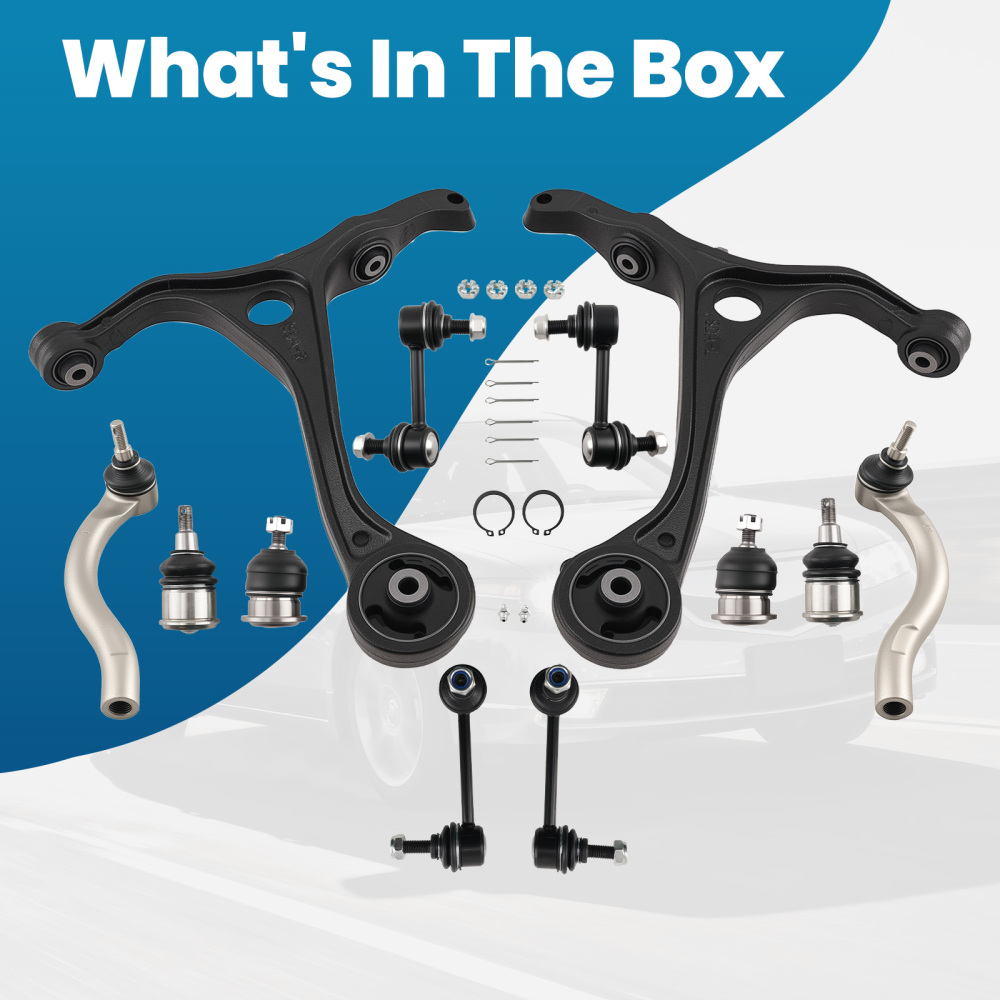 What's In The Box