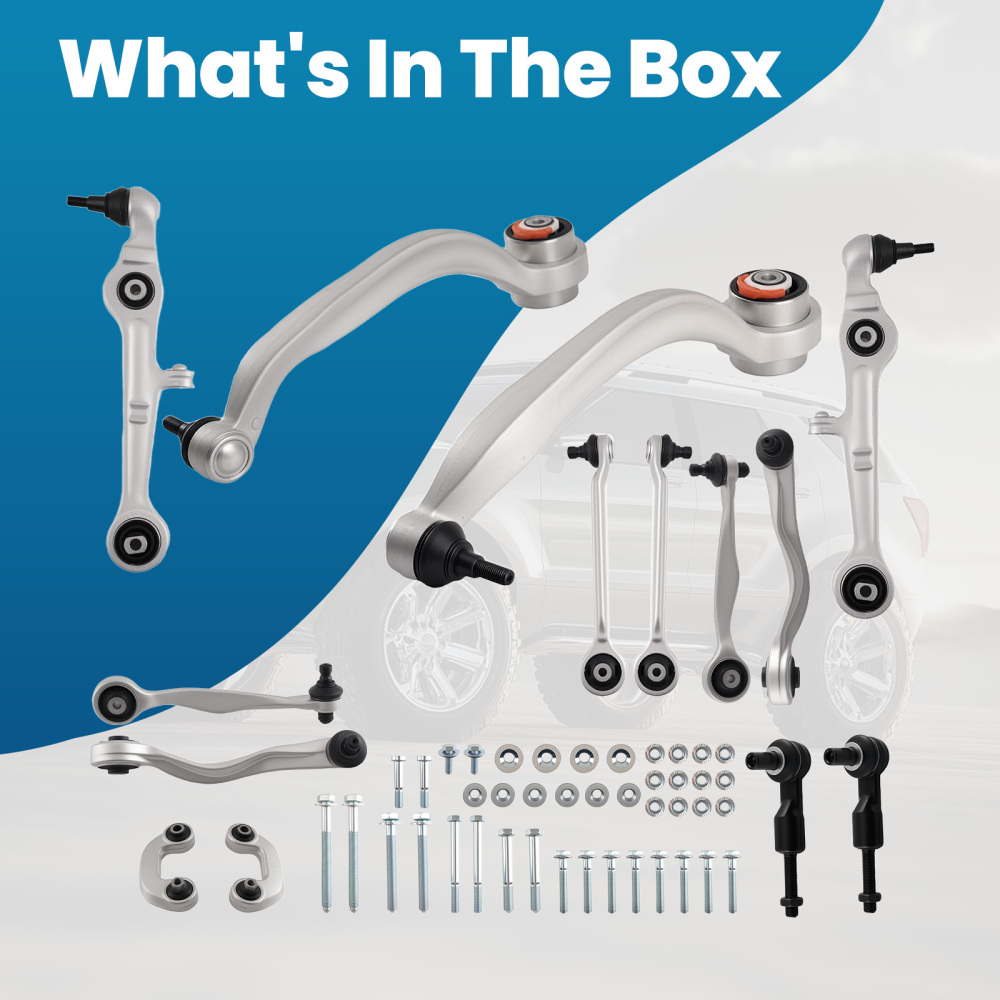 What's In The Box