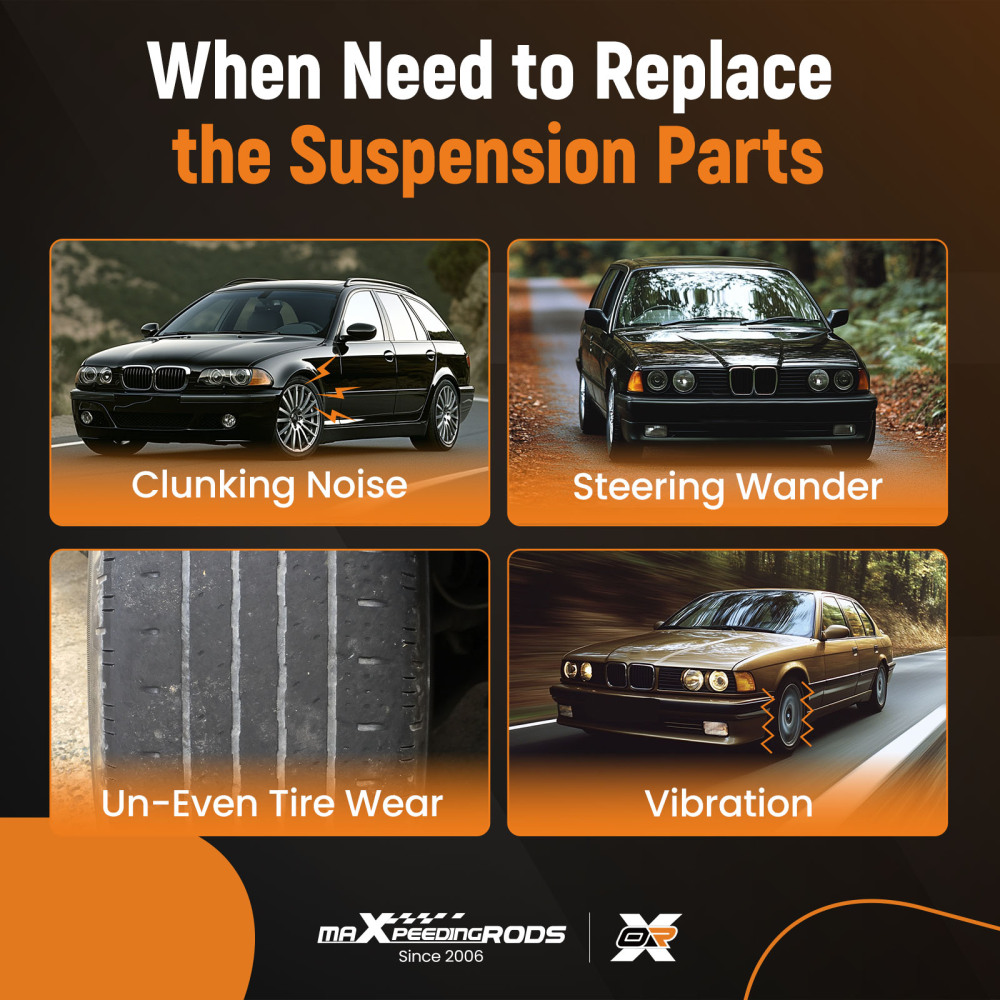 When Need to Replace
the Suspension Parts

Clunking Noise

Steering Wander

Un-Even Tire Wear

Vibration

maXpeedingRODS
Since 2006

OR