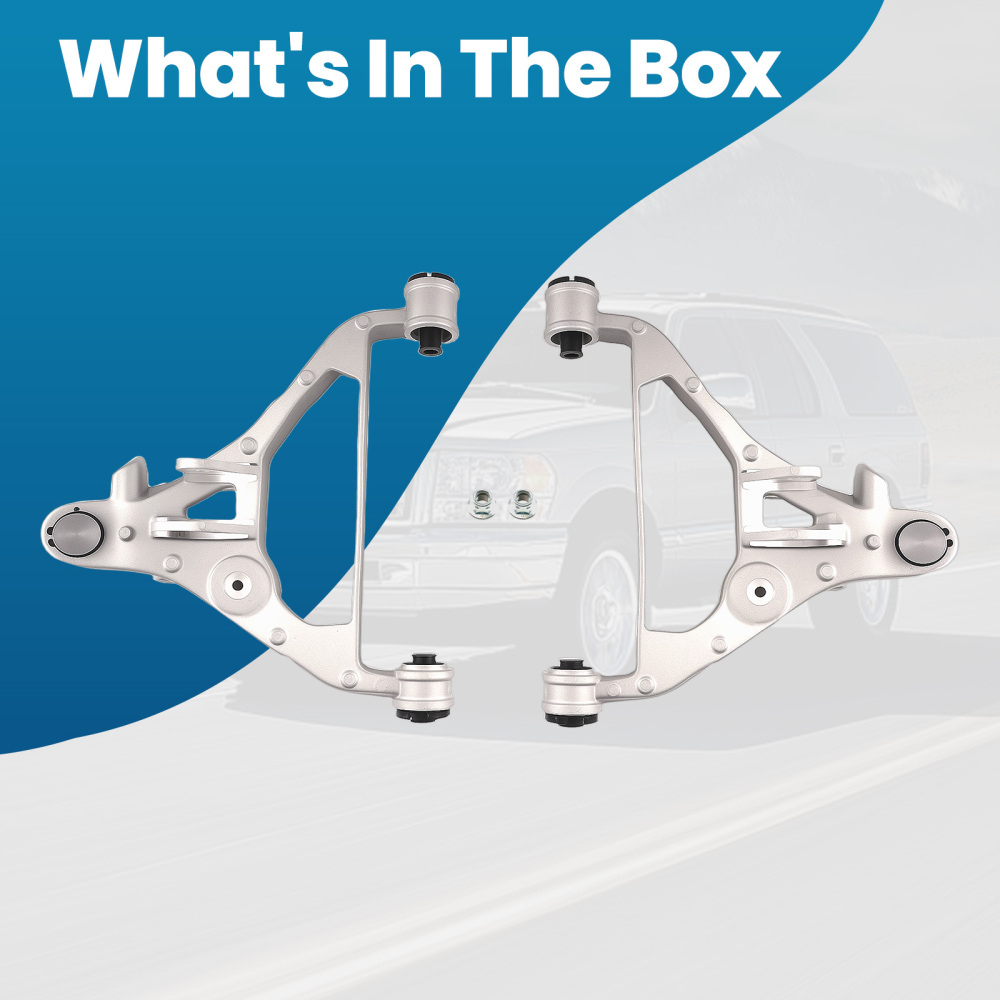 What's In The Box