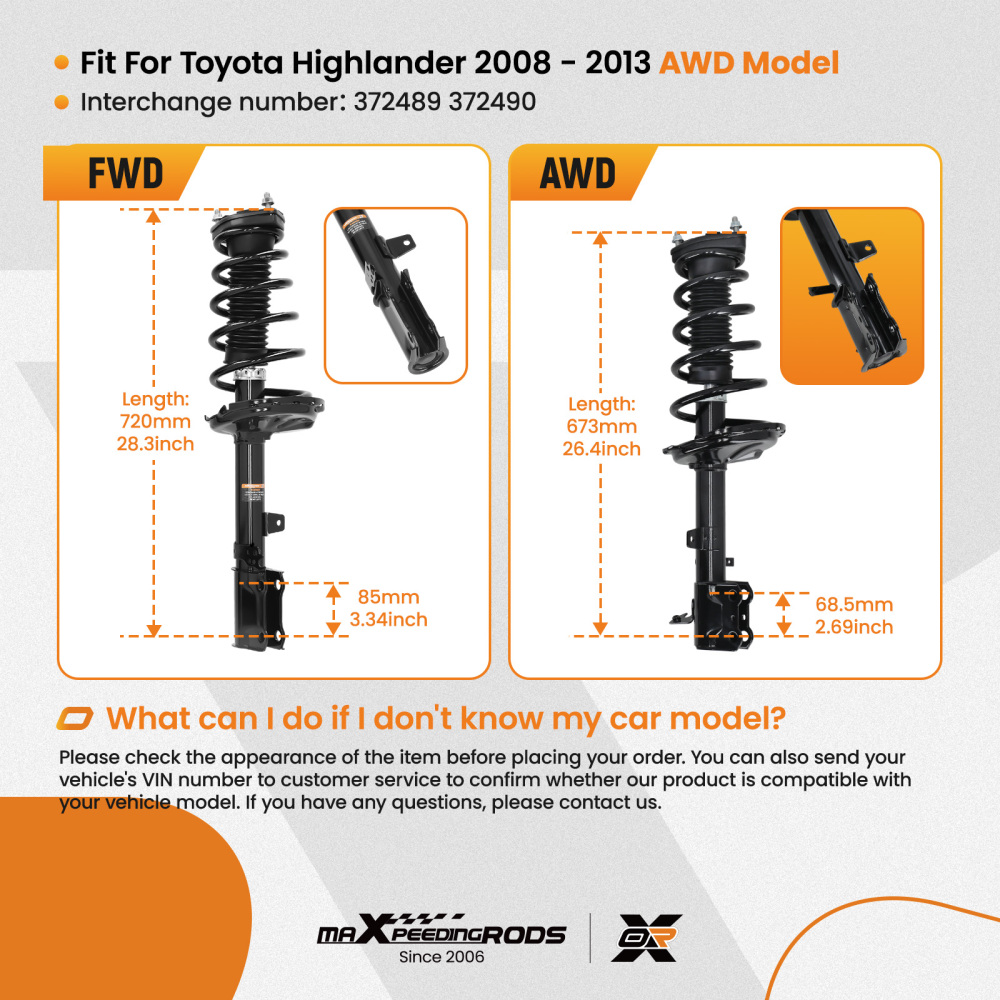 Fit For Toyota Highlander 2008 - 2013 AWD Model
Interchange number: 372489 372490

FWD

Length:
720mm
28.3inch

85mm
3.34inch

AWD

Length:
673mm
26.4inch

68.5mm
2.69inch

What can I do if I don't know my car model?

Please check the appearance of the item before placing your order. You can also send your vehicle's VIN number to customer service to confirm whether our product is compatible with your vehicle model. If you have any questions, please contact us.

maXpeedingRODS
Since 2006