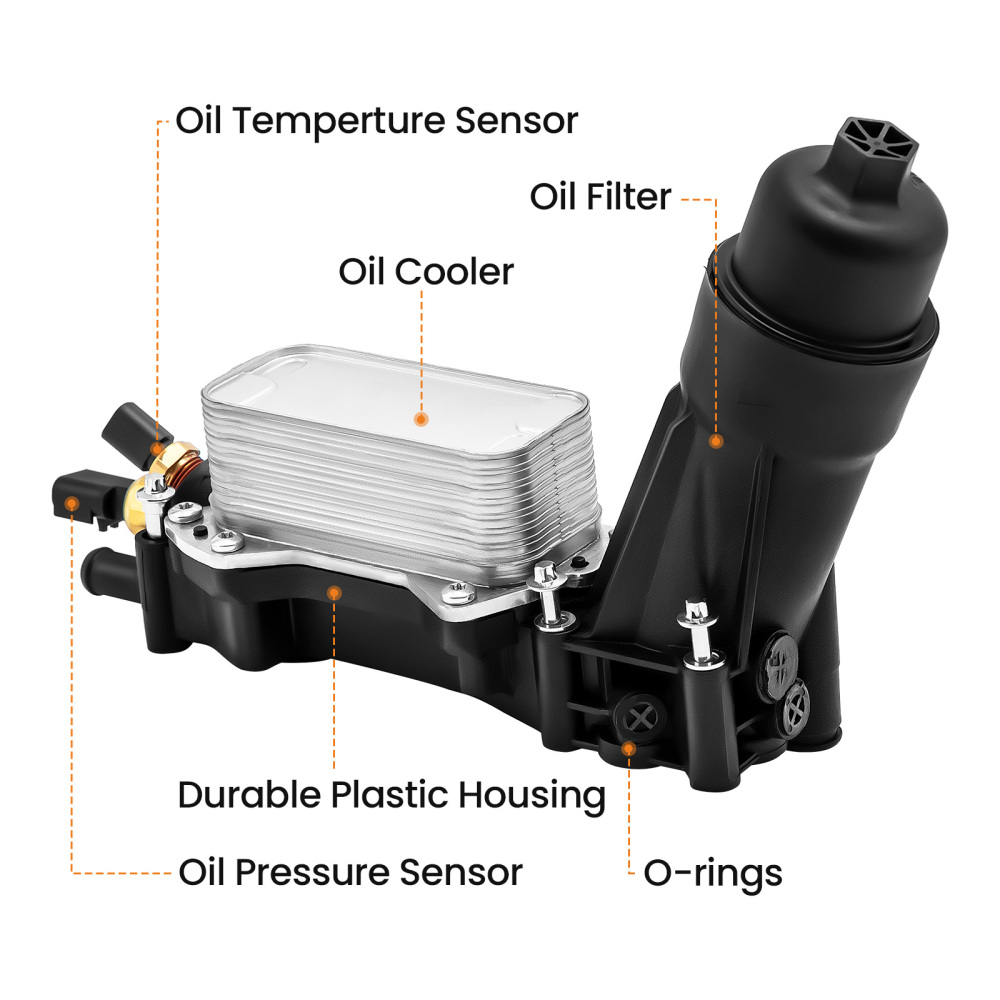 Oil Temperture Sensor

Oil Filter

Oil Cooler

Durable Plastic Housing

Oil Pressure Sensor

O-rings