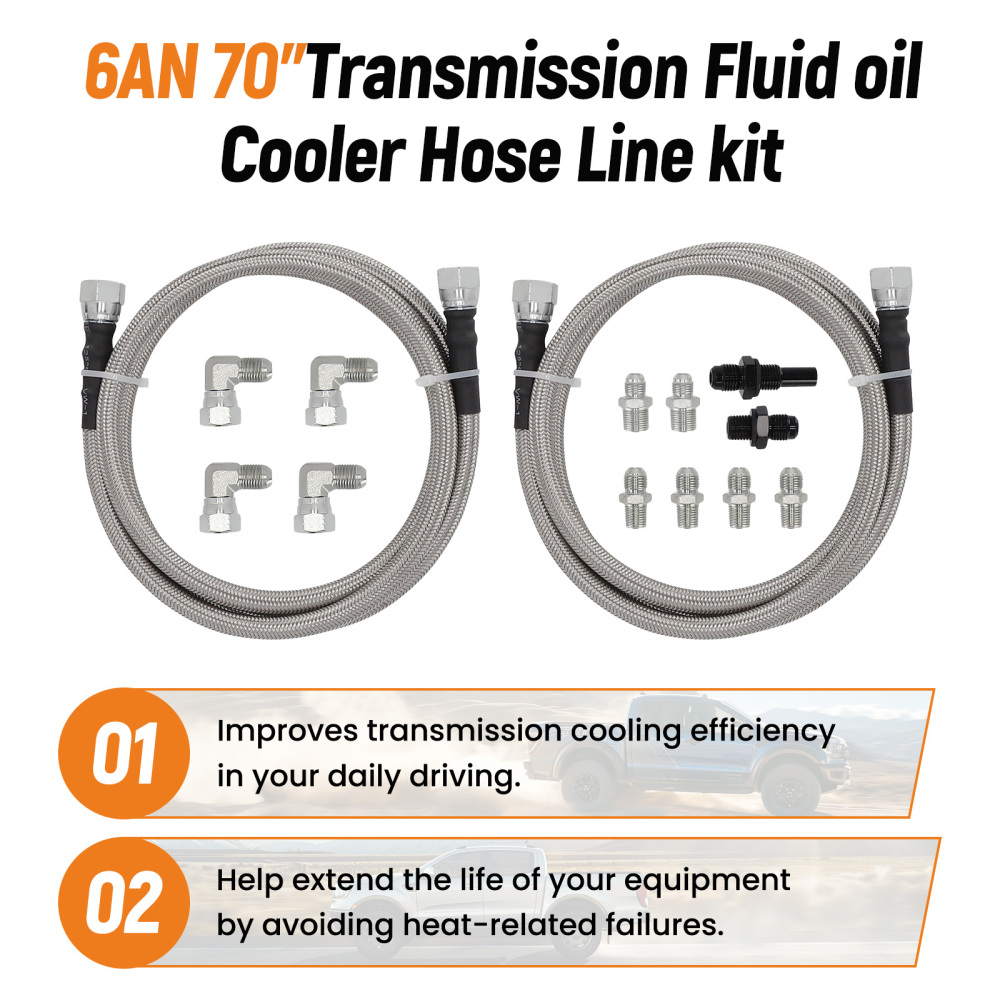 6AN 70"Transmission Fluid oil Cooler Hose Line kit

01

Improves transmission cooling efficiency in your daily driving.

02

Help extend the life of your equipment by avoiding heat-related failures.