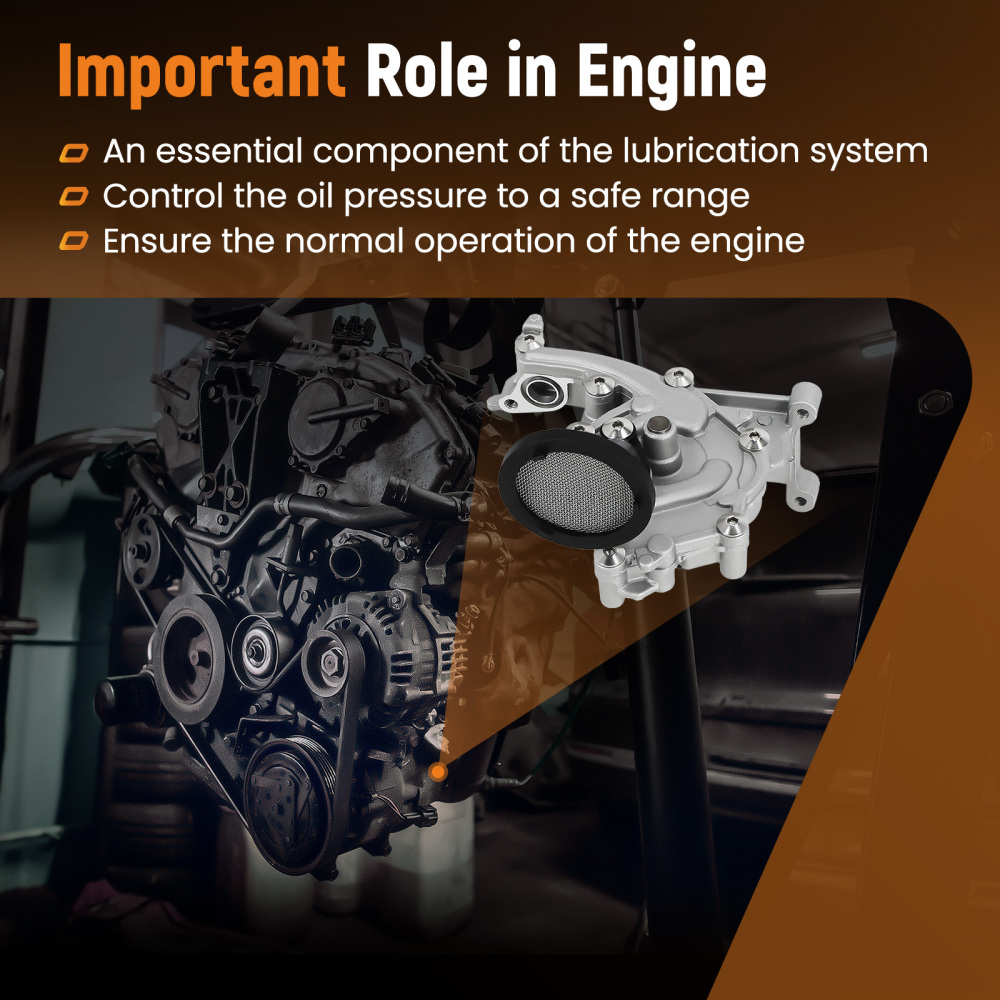 Important Role in Engine

An essential component of the lubrication system
Control the oil pressure to a safe range
Ensure the normal operation of the engine