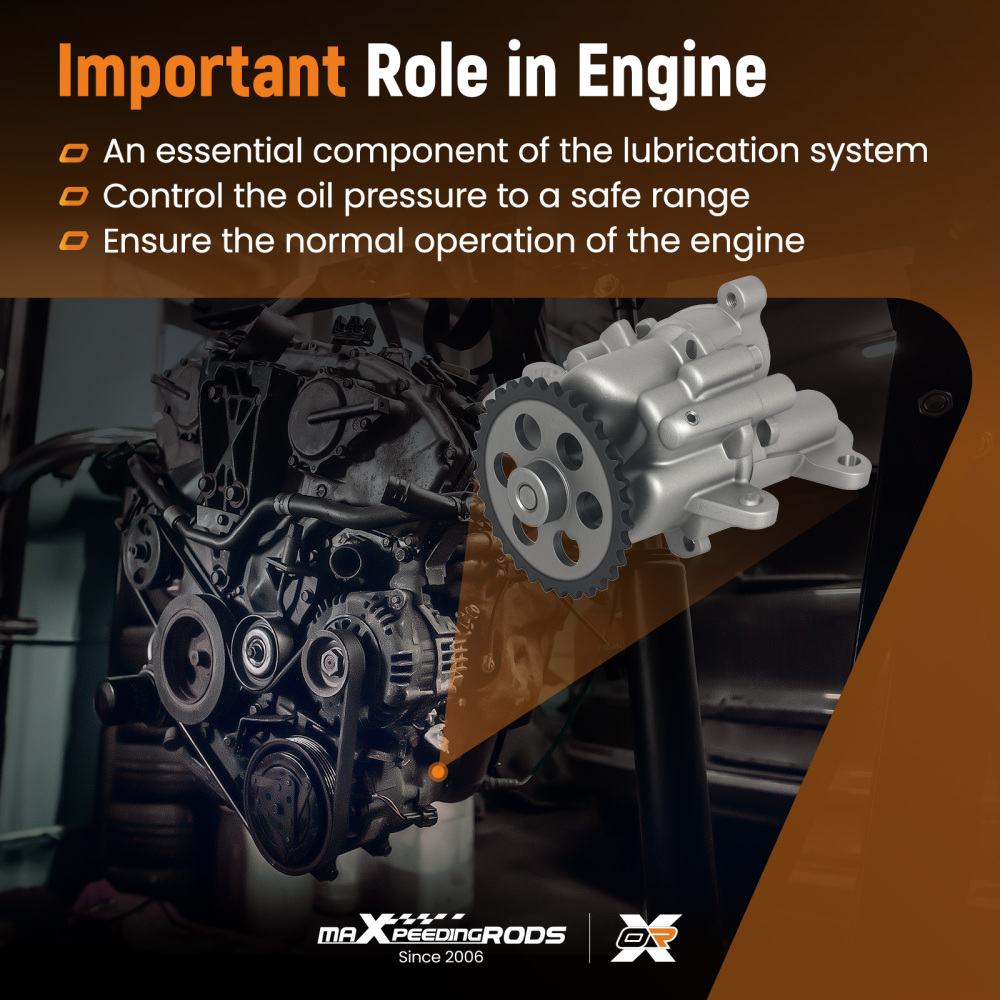 Important Role in Engine

An essential component of the lubrication system
Control the oil pressure to a safe range
Ensure the normal operation of the engine

maXpeedingRODS
Since 2006

OR