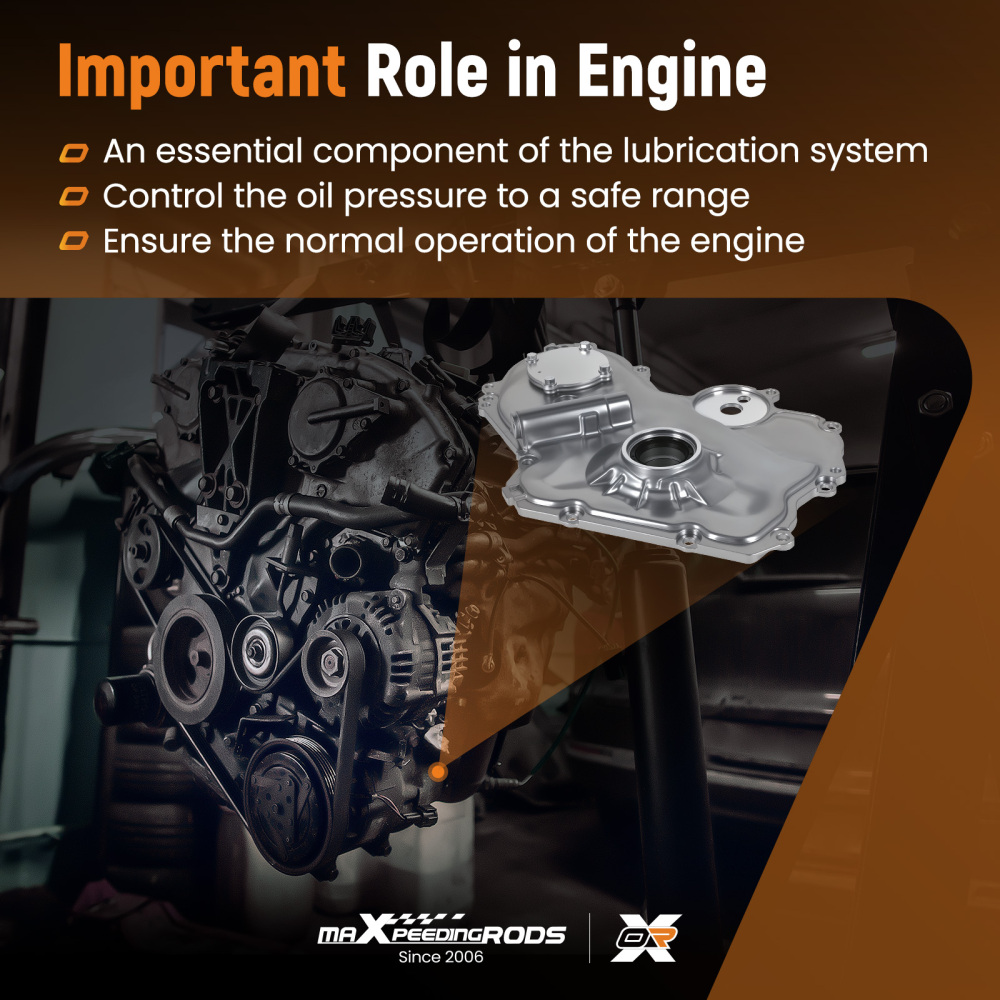 Important Role in Engine

An essential component of the lubrication system
Control the oil pressure to a safe range
Ensure the normal operation of the engine

maXpeedingRODS
Since 2006

OR