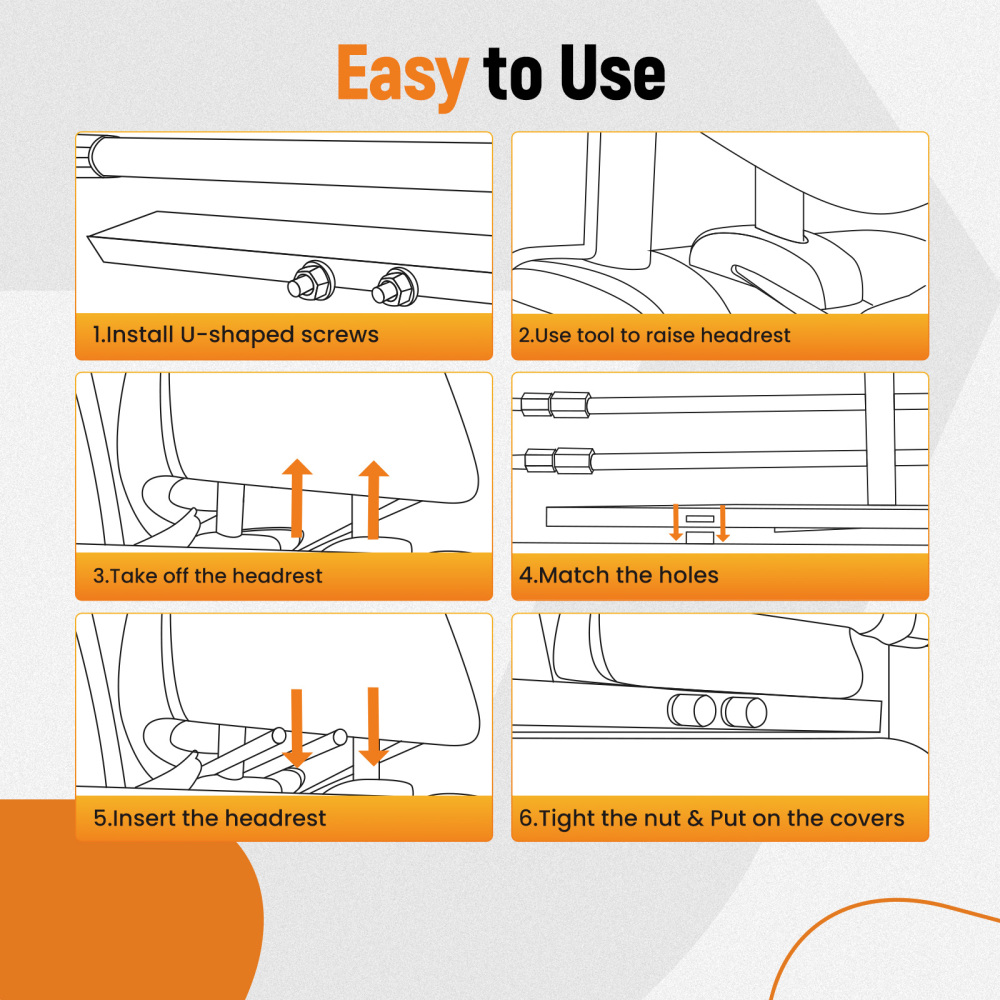 Easy to Use

1.Install U-shaped screws

2.Use tool to raise headrest

3.Take off the headrest

4.Match the holes

5.Insert the headrest

6.Tight the nut & Put on the covers