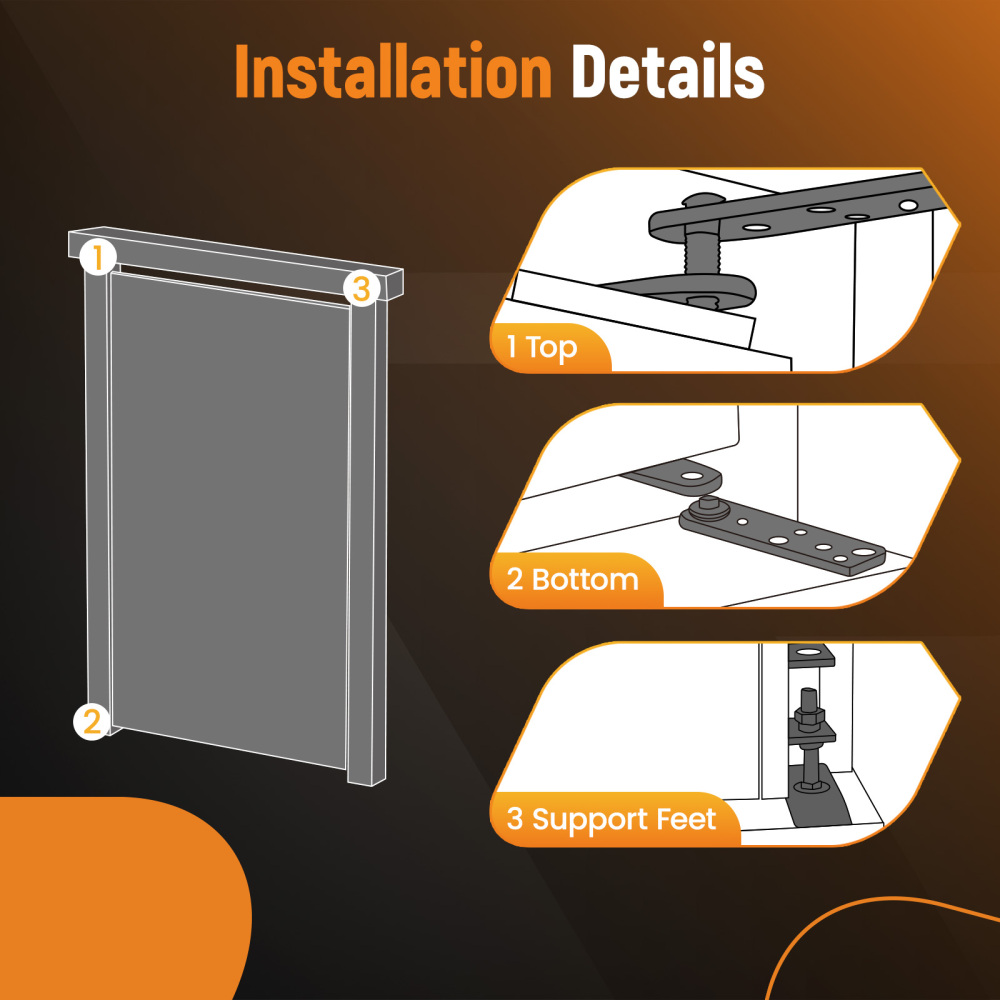 Installation Details

1

3

2

1 Top

2 Bottom

3 Support Feet