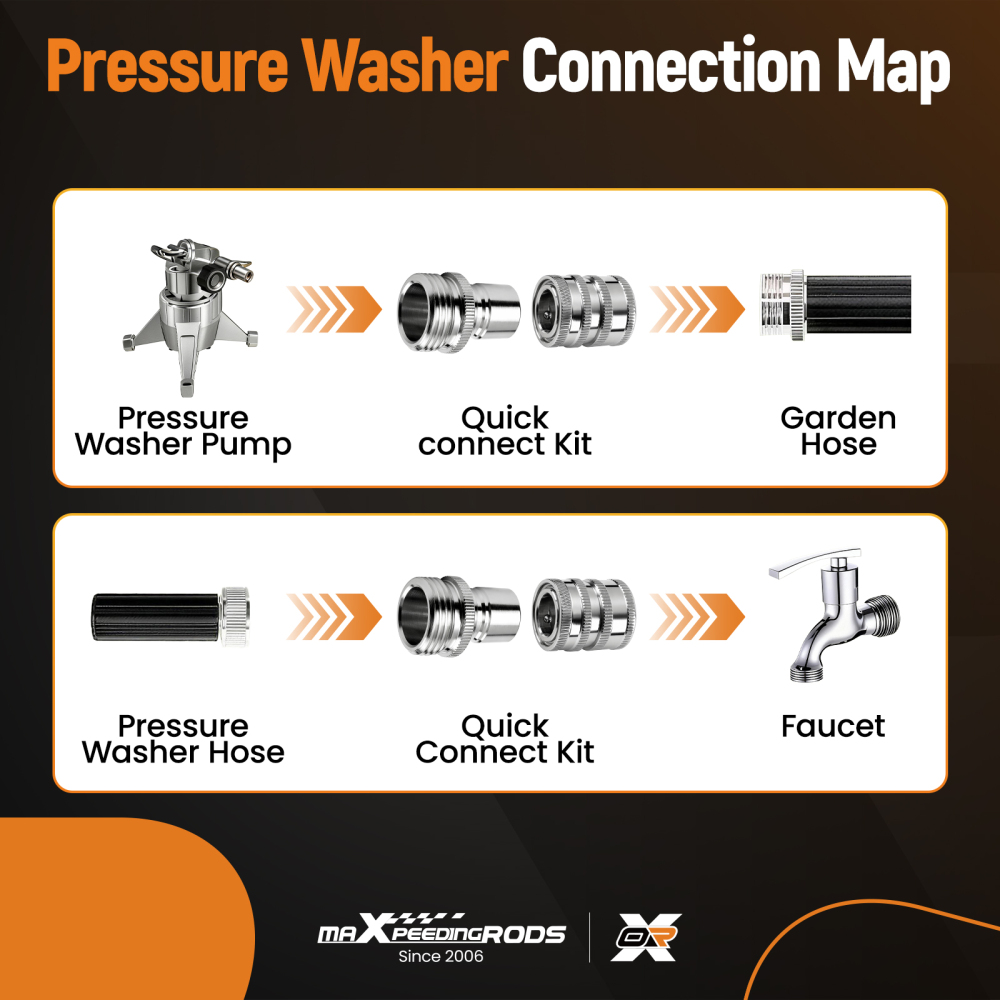 Pressure Washer Connection Map

Pressure Washer Pump

Quick connect Kit

Garden Hose

Pressure Washer Hose

Quick Connect Kit

Faucet

maXpeedingRODS
Since 2006

OR