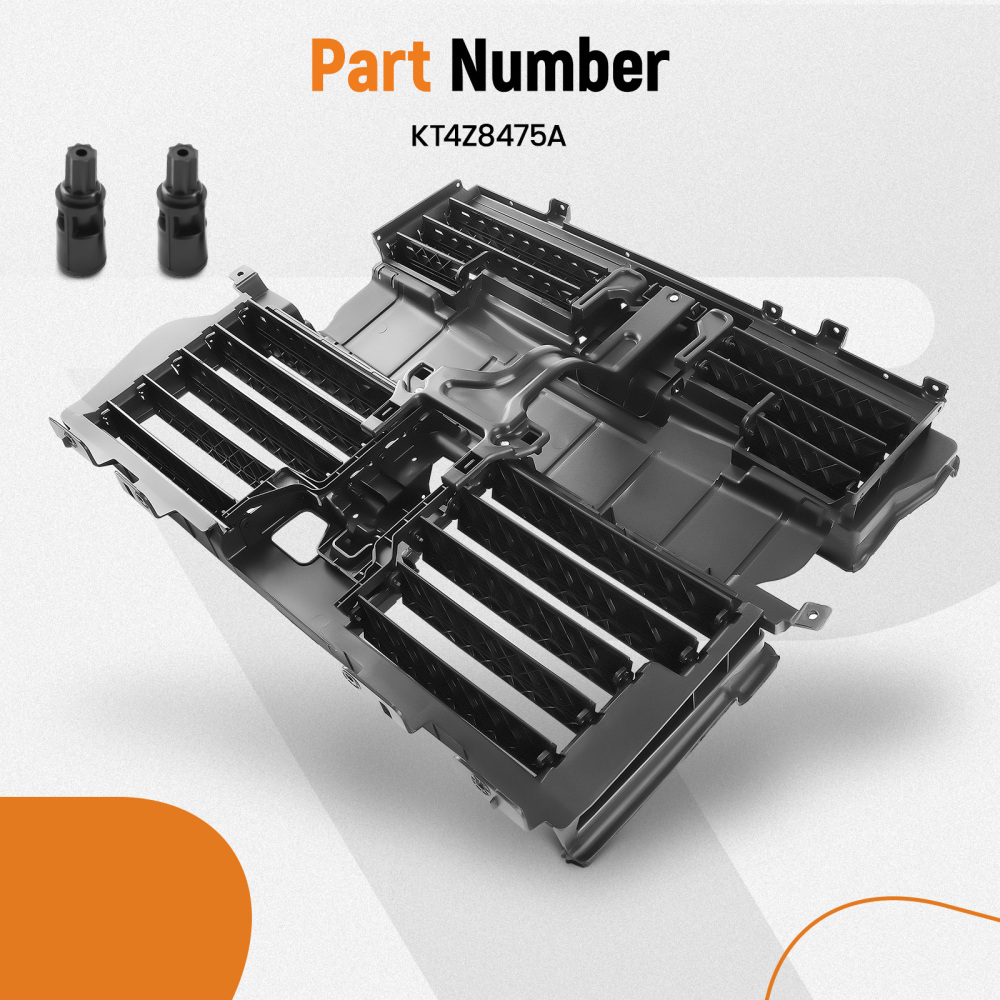 Part Number

KT4Z8475A