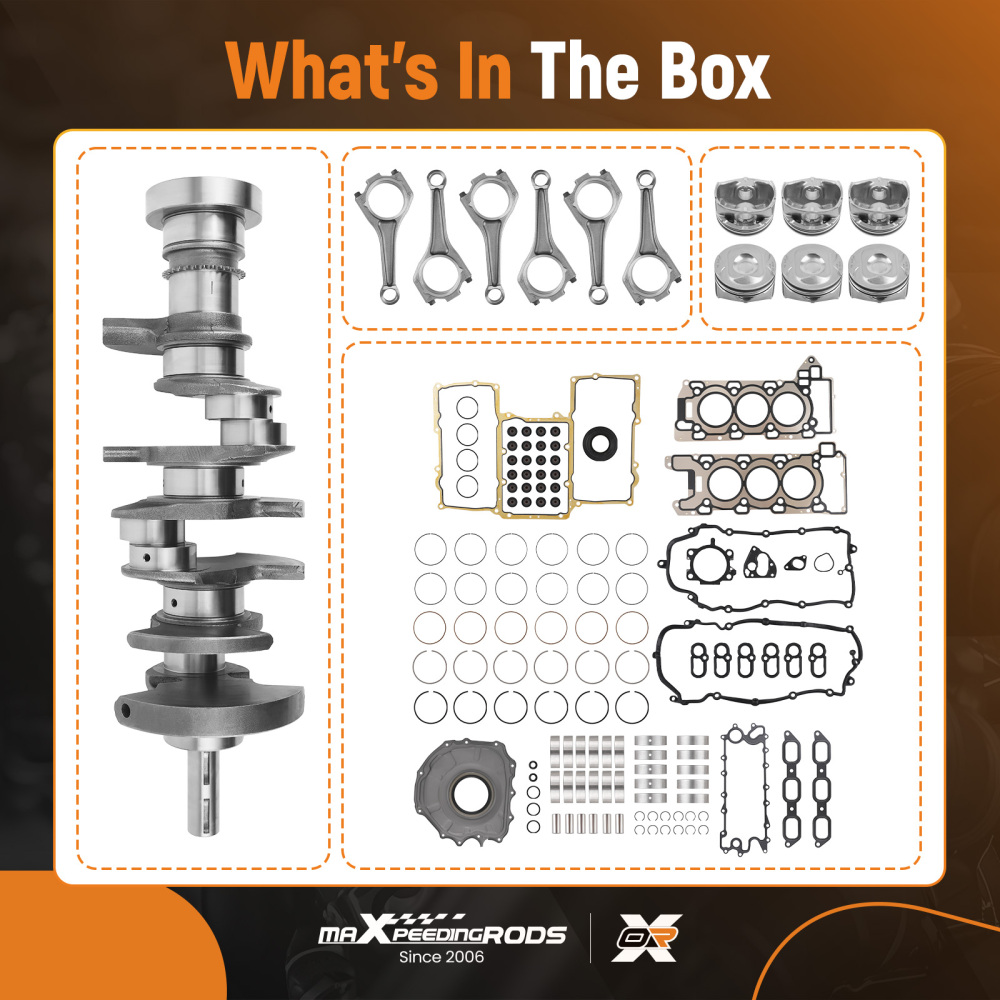 What's In The Box

maXpeedingRODS
Since 2006

OR