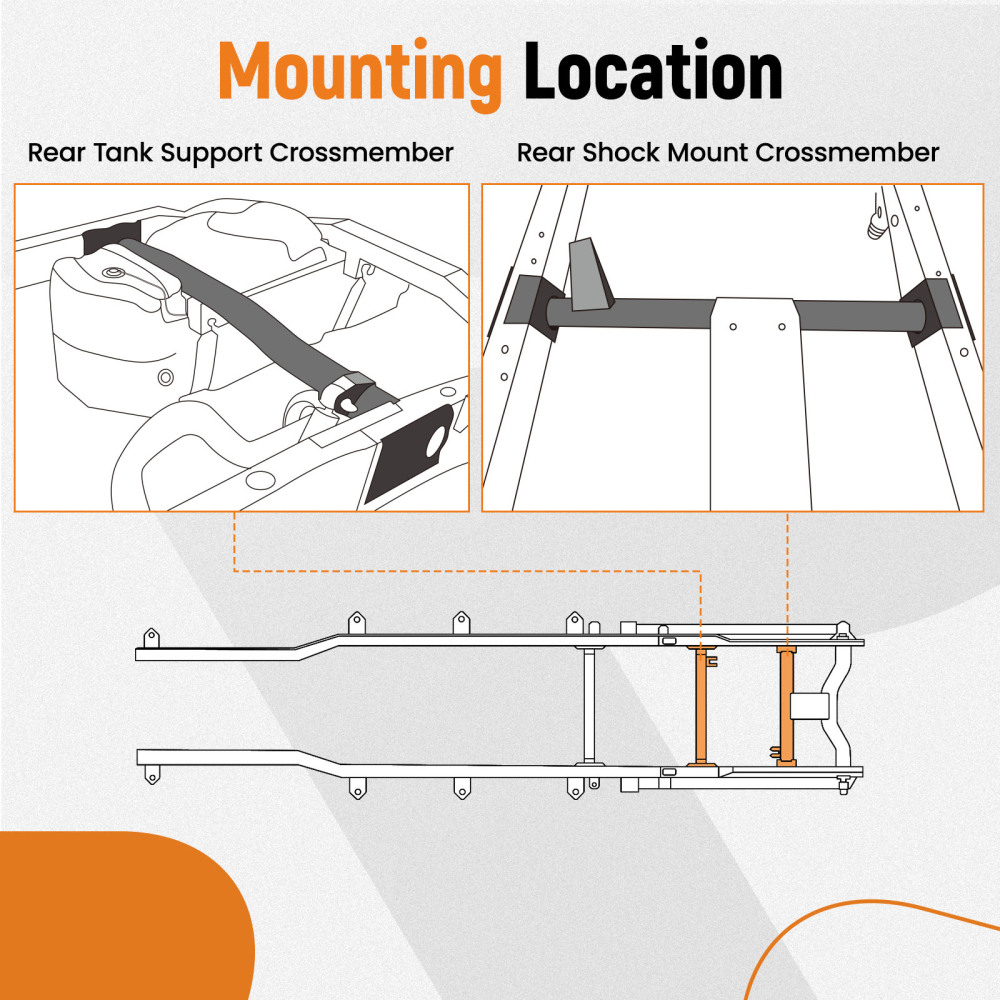 Mounting Location

Rear Tank Support Crossmember

Rear Shock Mount Crossmember