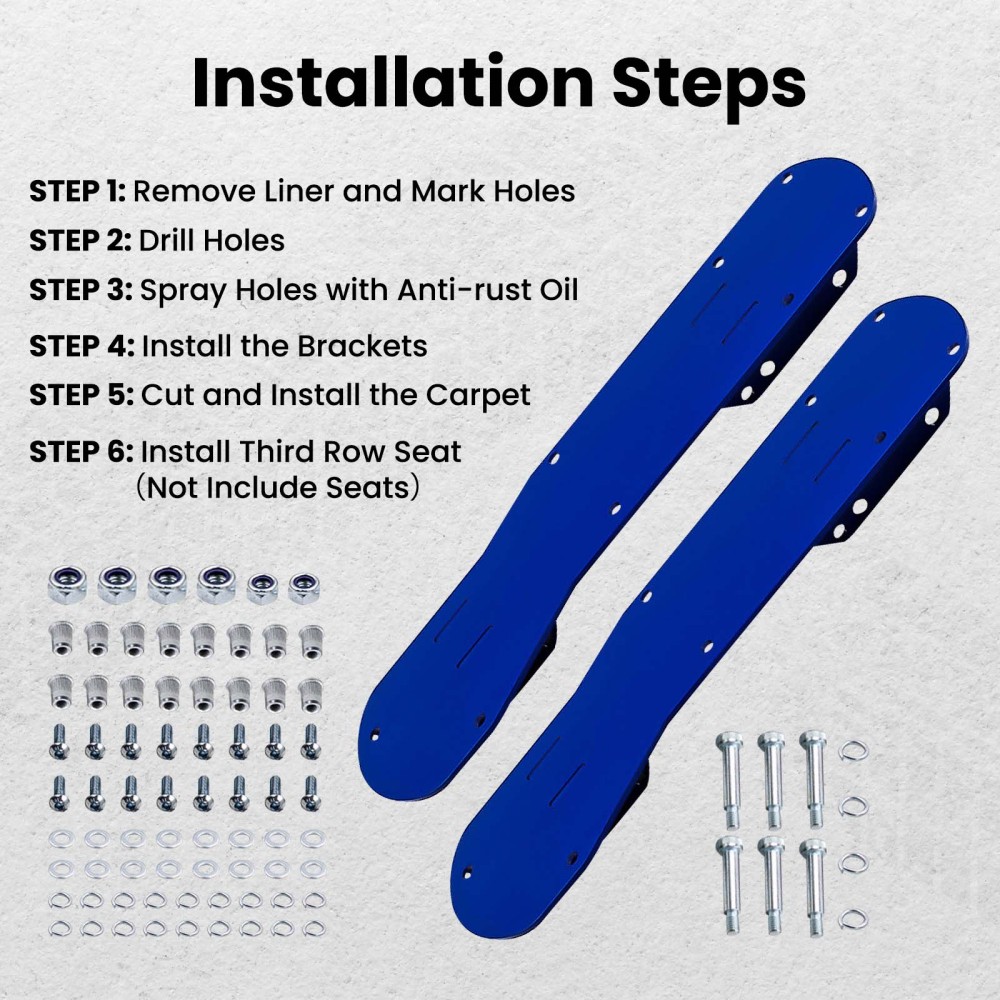 Installation Steps

STEP 1: Remove Liner and Mark Holes

STEP 2: Drill Holes

STEP 3: Spray Holes with Anti-rust Oil

STEP 4: Install the Brackets

STEP 5: Cut and Install the Carpet

STEP 6: Install Third Row Seat (Not Include Seats)