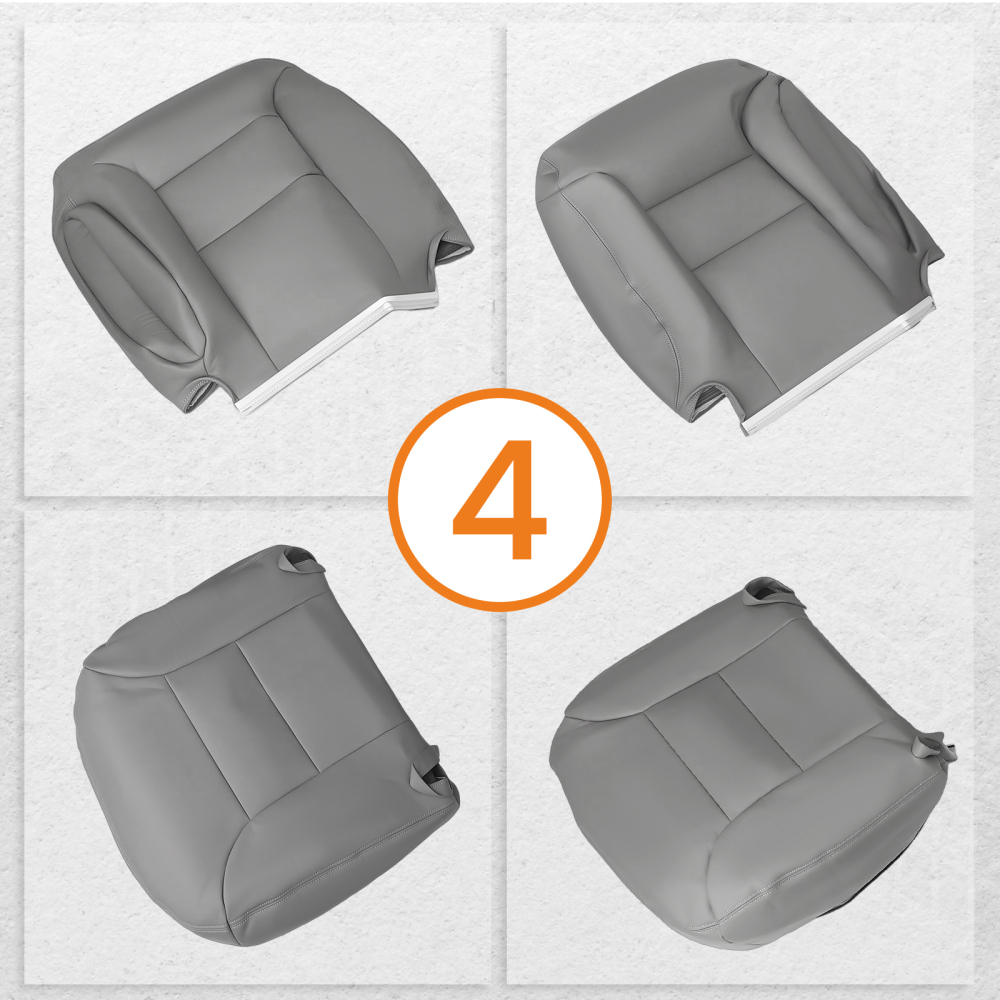 4