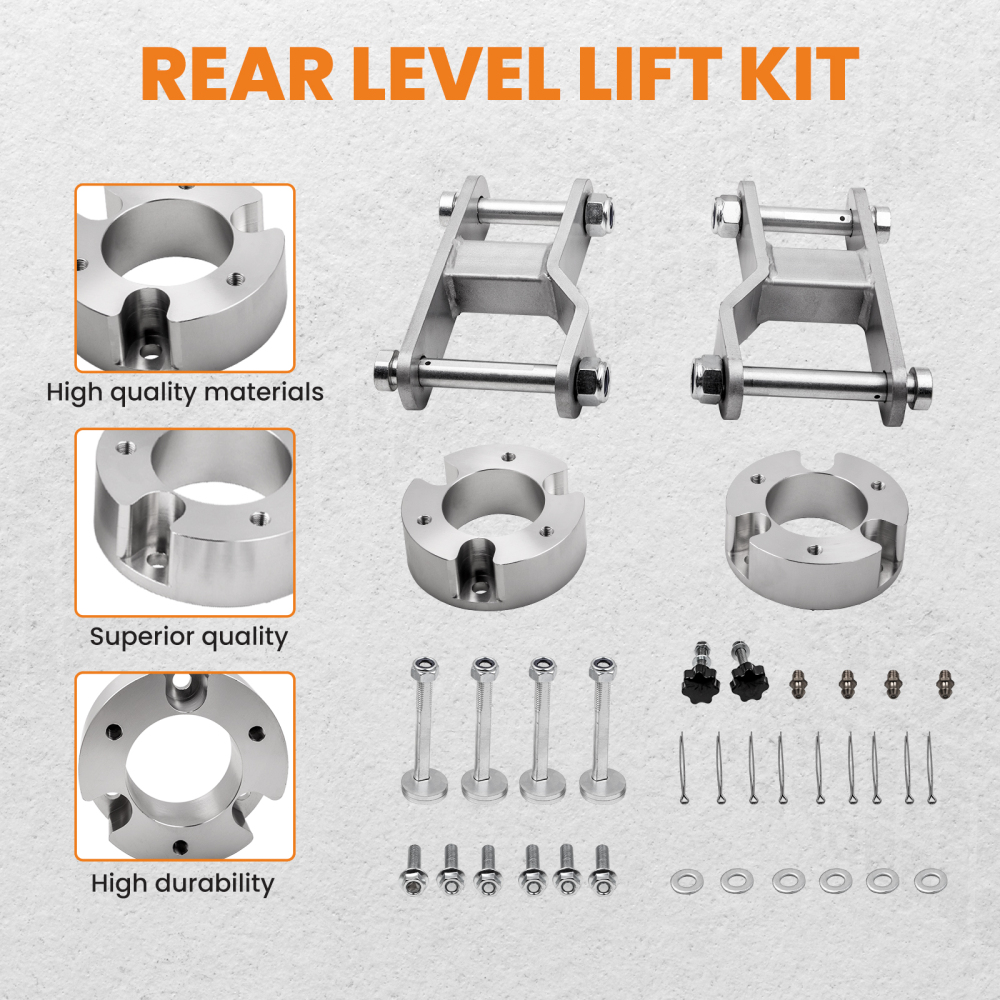 REAR LEVEL LIFT KIT

High quality materials

Superior quality

High durability