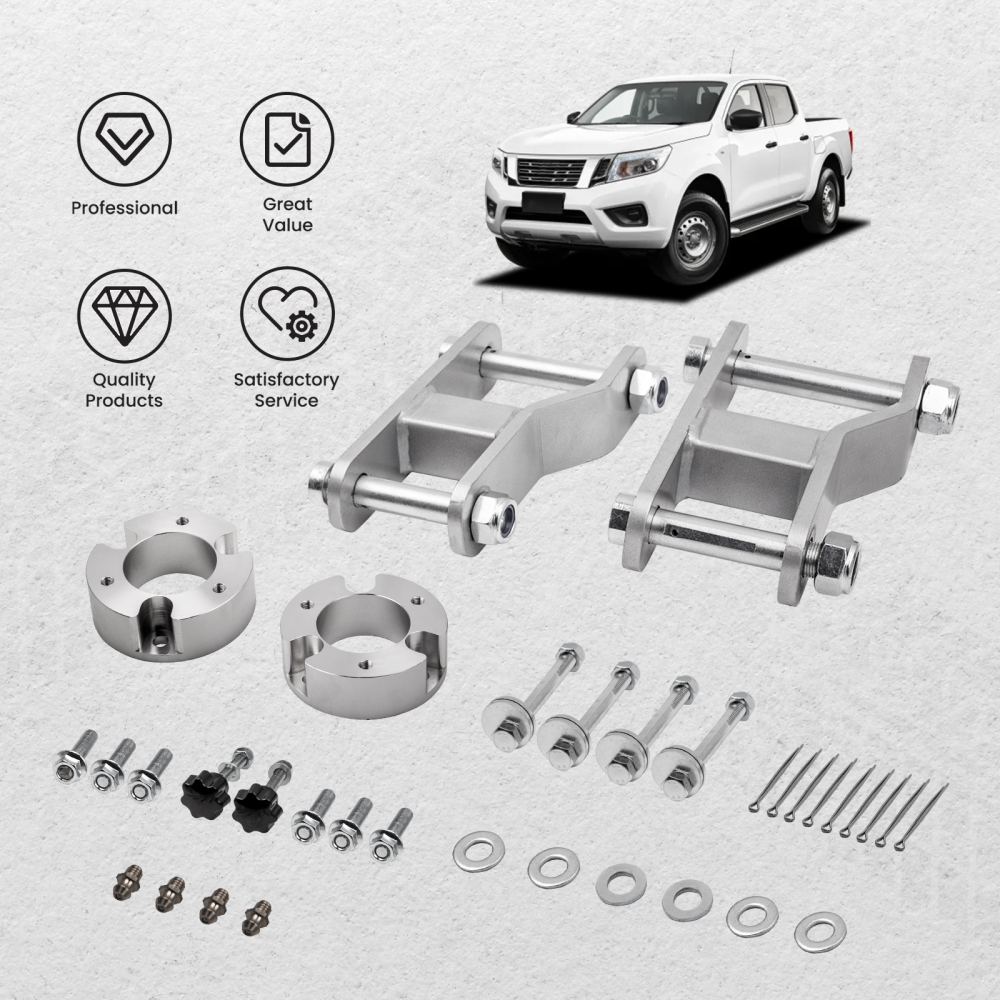 Professional

Great Value

Quality Products

Satisfactory Service