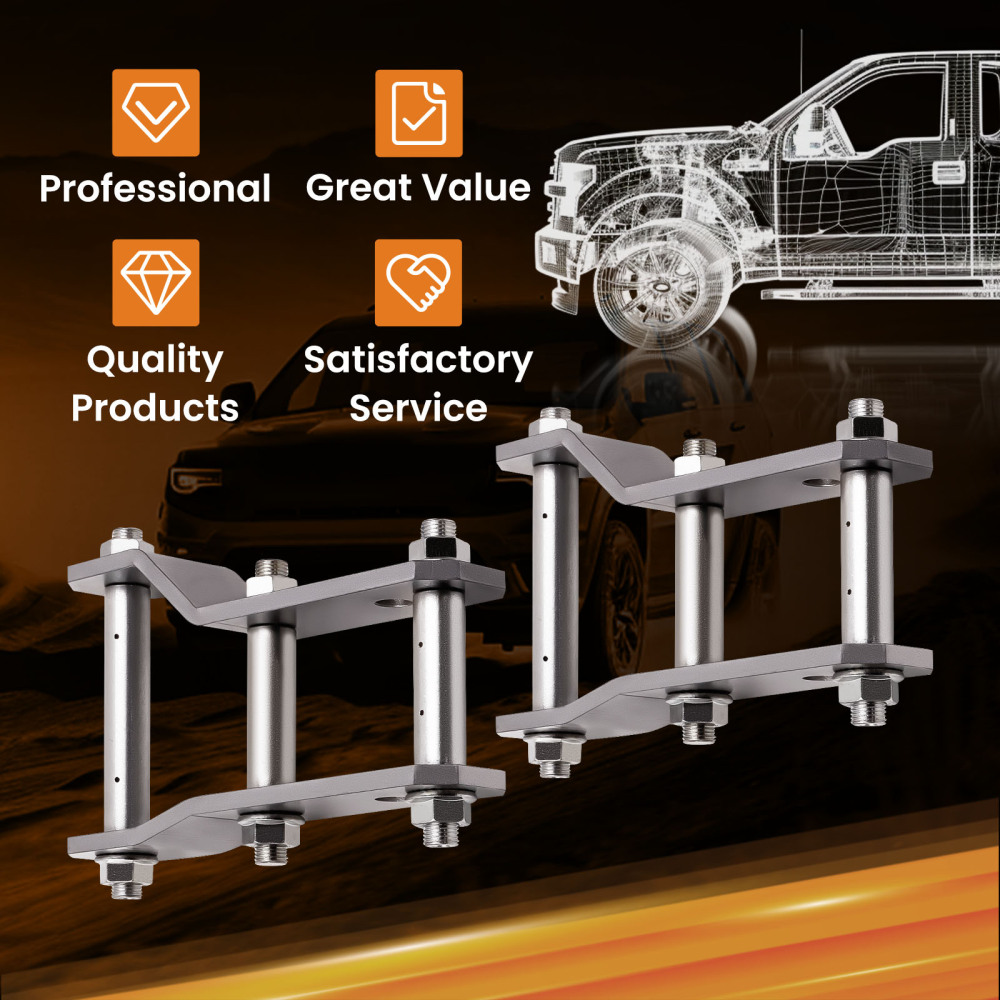 Professional

Great Value

Quality Products

Satisfactory Service