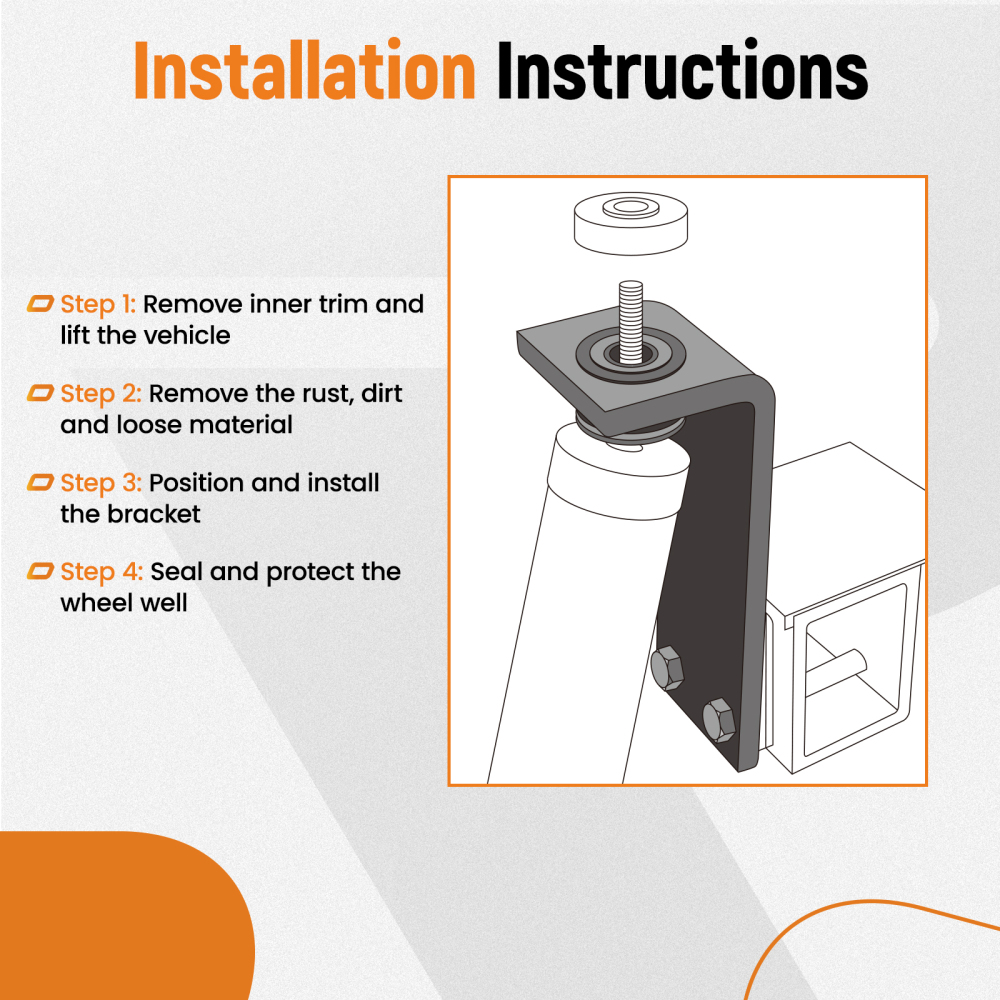 Installation Instructions

Step 1: Remove inner trim and lift the vehicle

Step 2: Remove the rust, dirt and loose material

Step 3: Position and install the bracket

Step 4: Seal and protect the wheel well