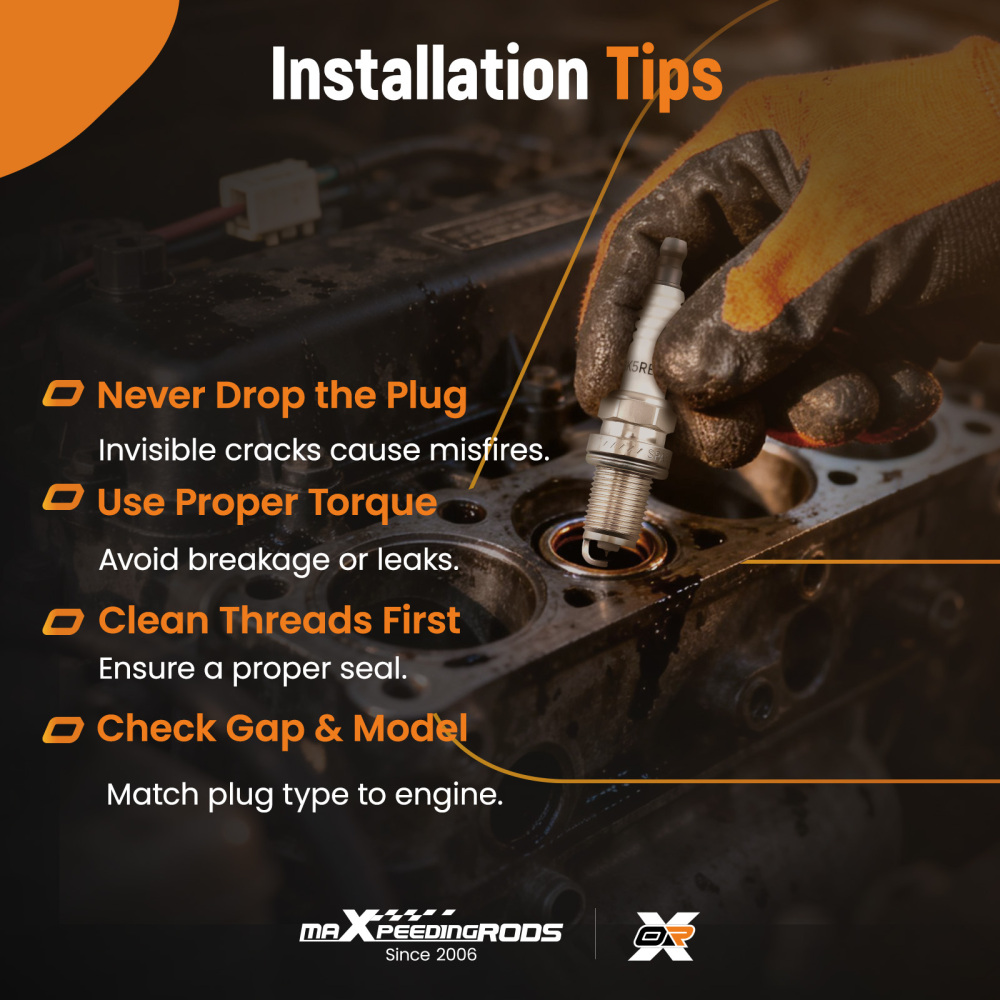 Installation Tips

Never Drop the Plug

Invisible cracks cause misfires.

Use Proper Torque

Avoid breakage or leaks.

Clean Threads First

Ensure a proper seal.

Check Gap & Model

Match plug type to engine.

maXpeedingRODS
Since 2006

OR