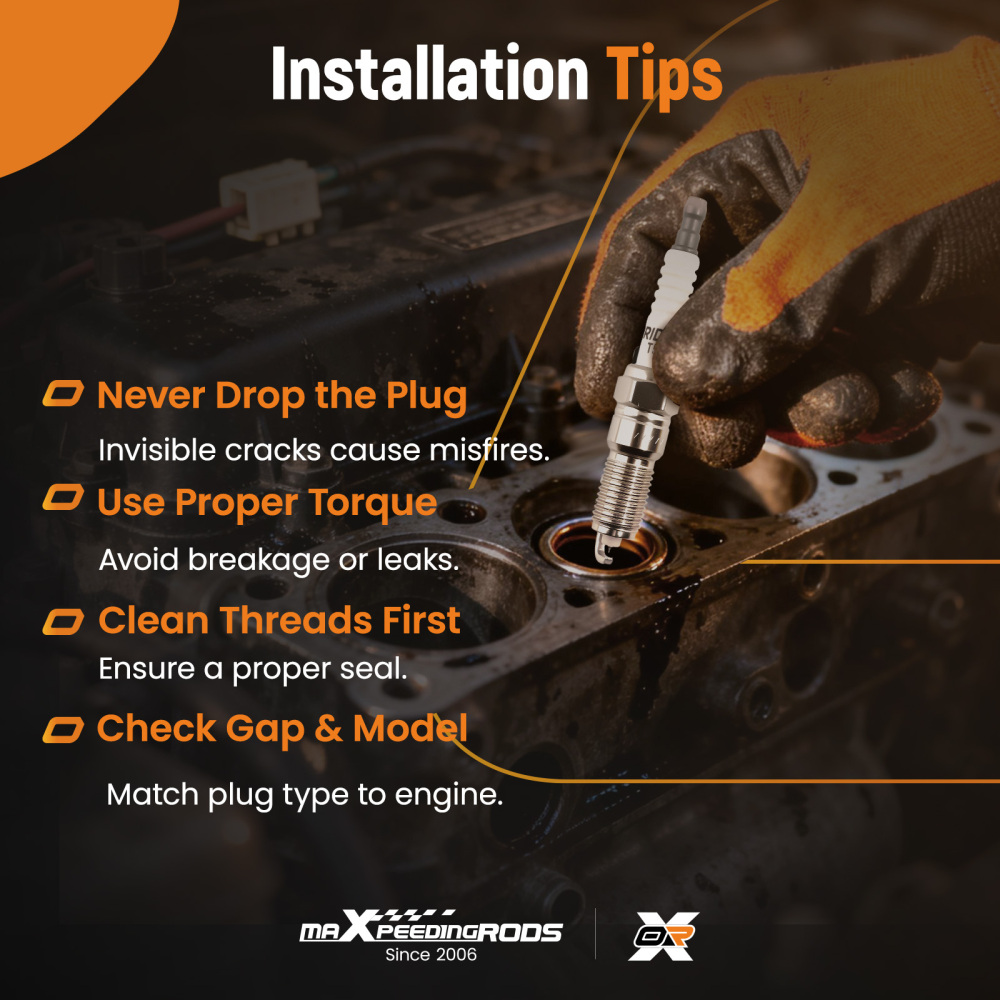 Installation Tips

Never Drop the Plug
Invisible cracks cause misfires.

Use Proper Torque
Avoid breakage or leaks.

Clean Threads First
Ensure a proper seal.

Check Gap & Model
Match plug type to engine.

maXpeedingRODS
Since 2006

OR