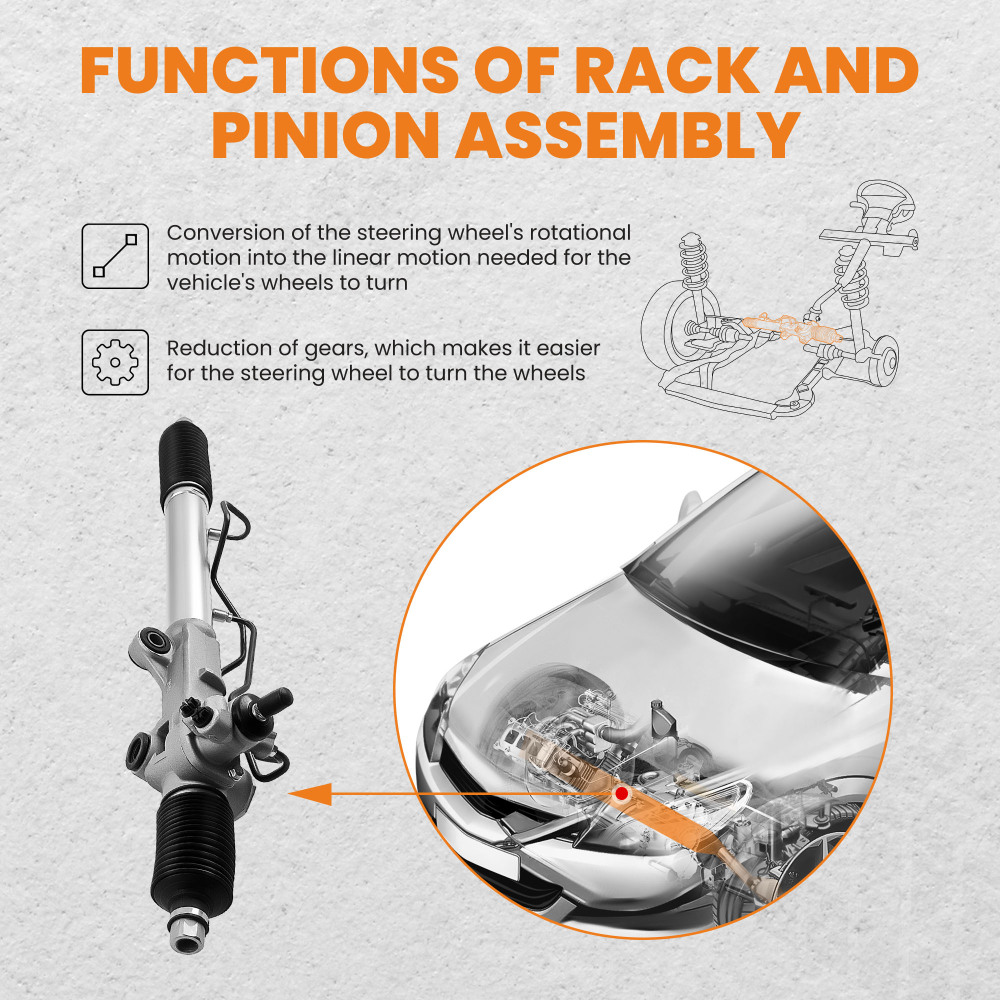 FUNCTIONS OF RACK AND PINION ASSEMBLY

Conversion of the steering wheel's rotational motion into the linear motion needed for the vehicle's wheels to turn

Reduction of gears, which makes it easier for the steering wheel to turn the wheels