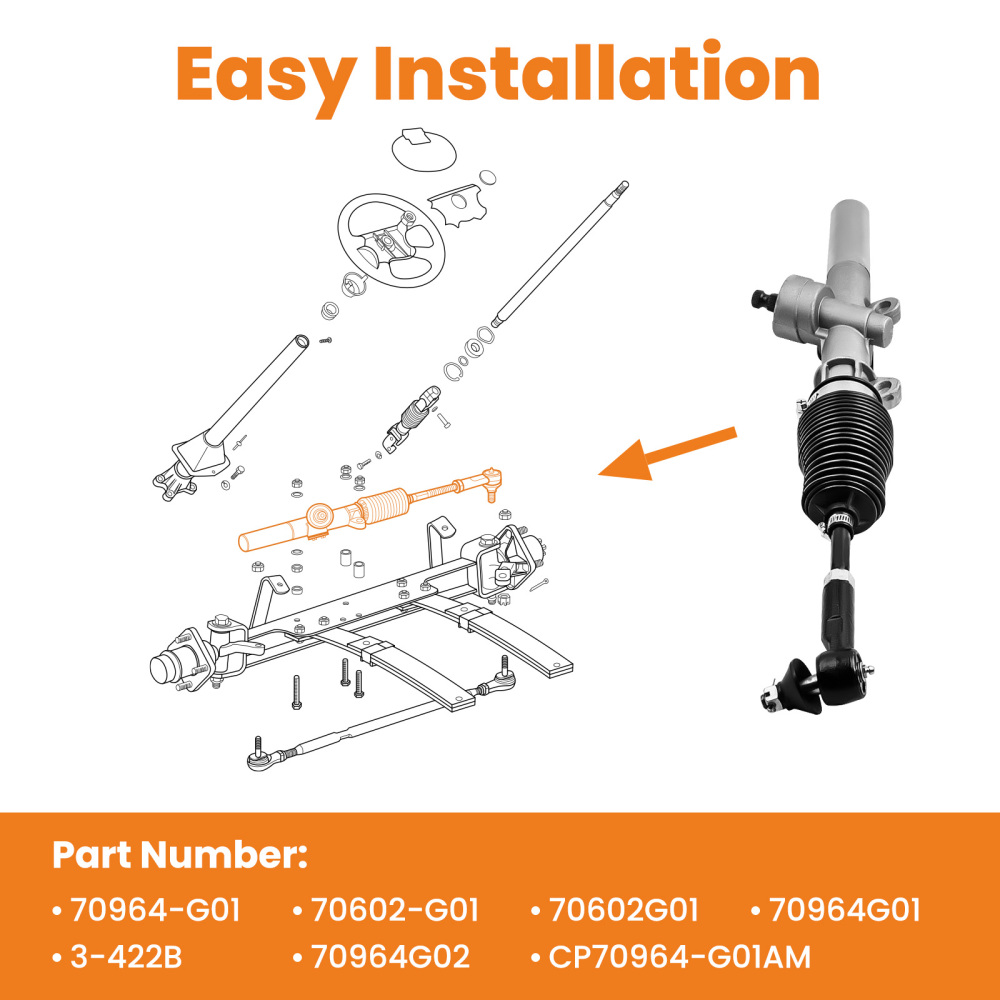 Easy Installation

Part Number:

• 70964-G01 • 70602-G01 • 70602G01 • 70964G01
• 3-422B • 70964G02 • CP70964-G01AM