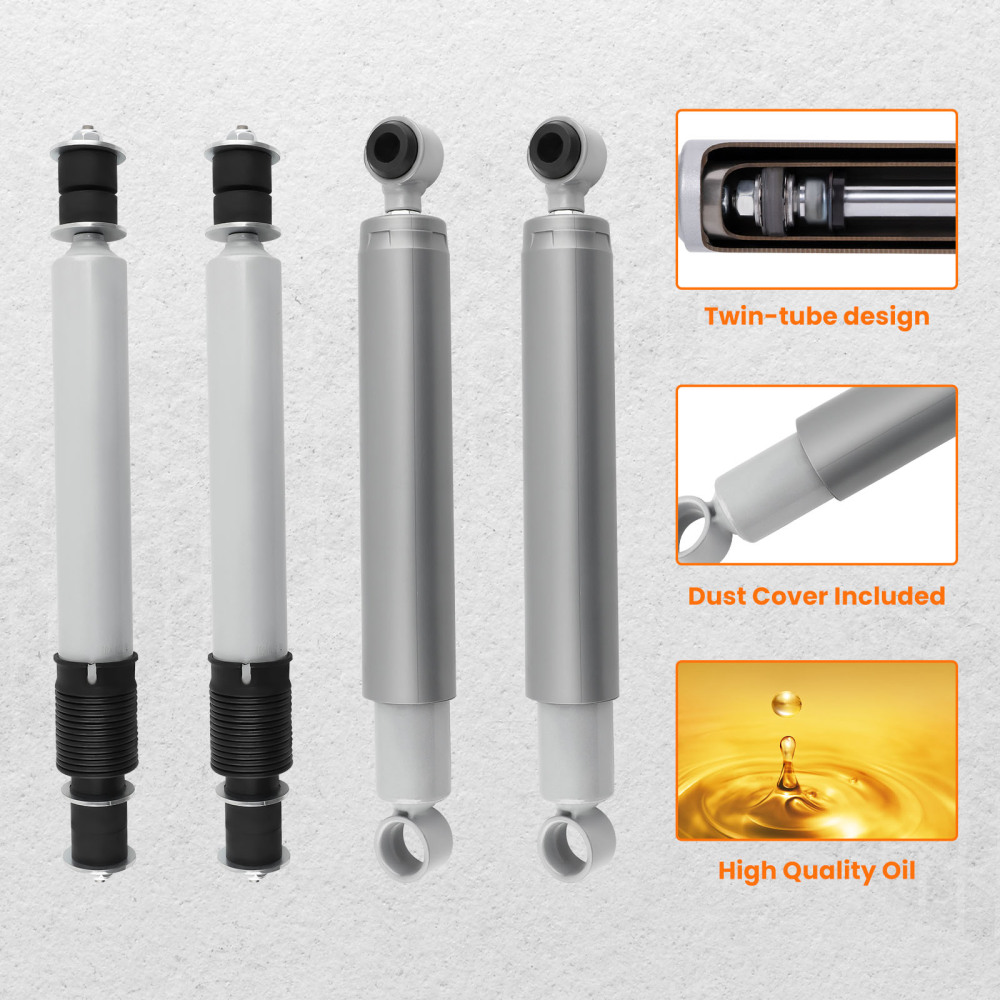 Twin-tube design

Dust Cover Included

High Quality Oil