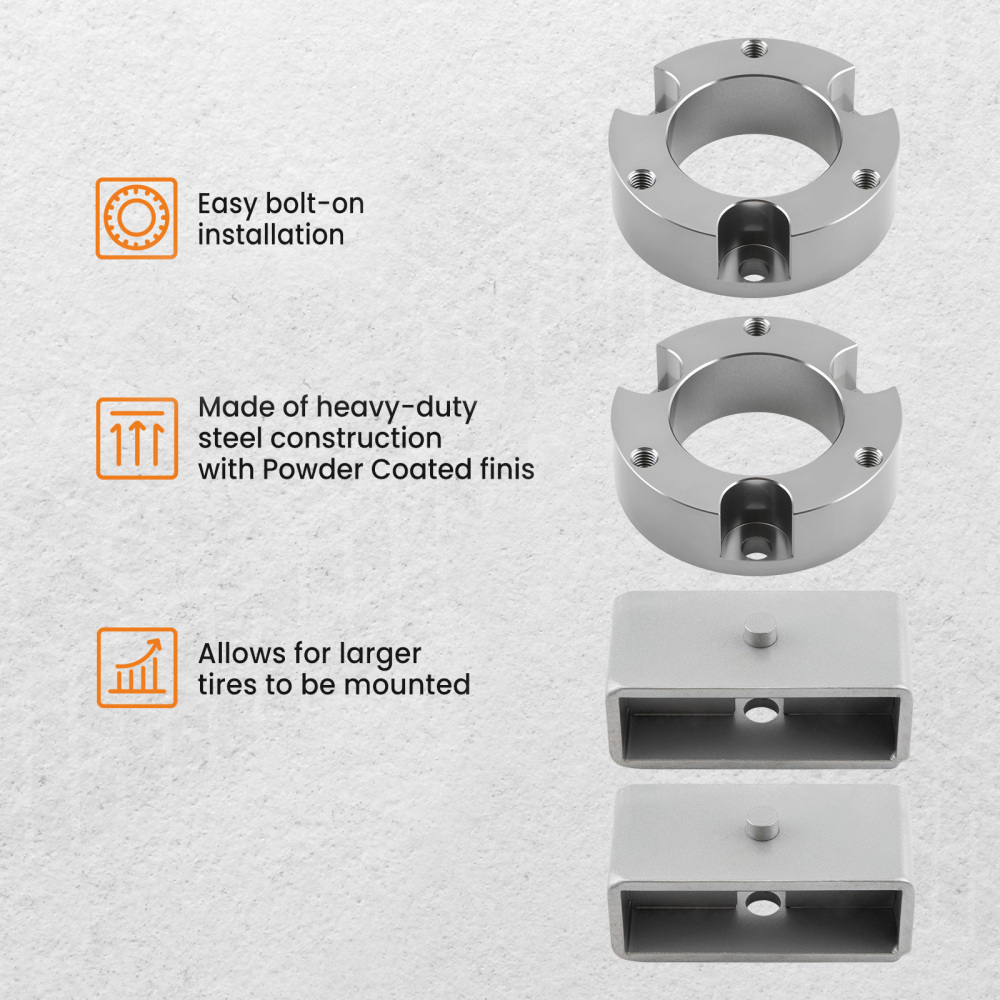 Easy bolt-on installation

Made of heavy-duty steel construction with Powder Coated finis

Allows for larger tires to be mounted