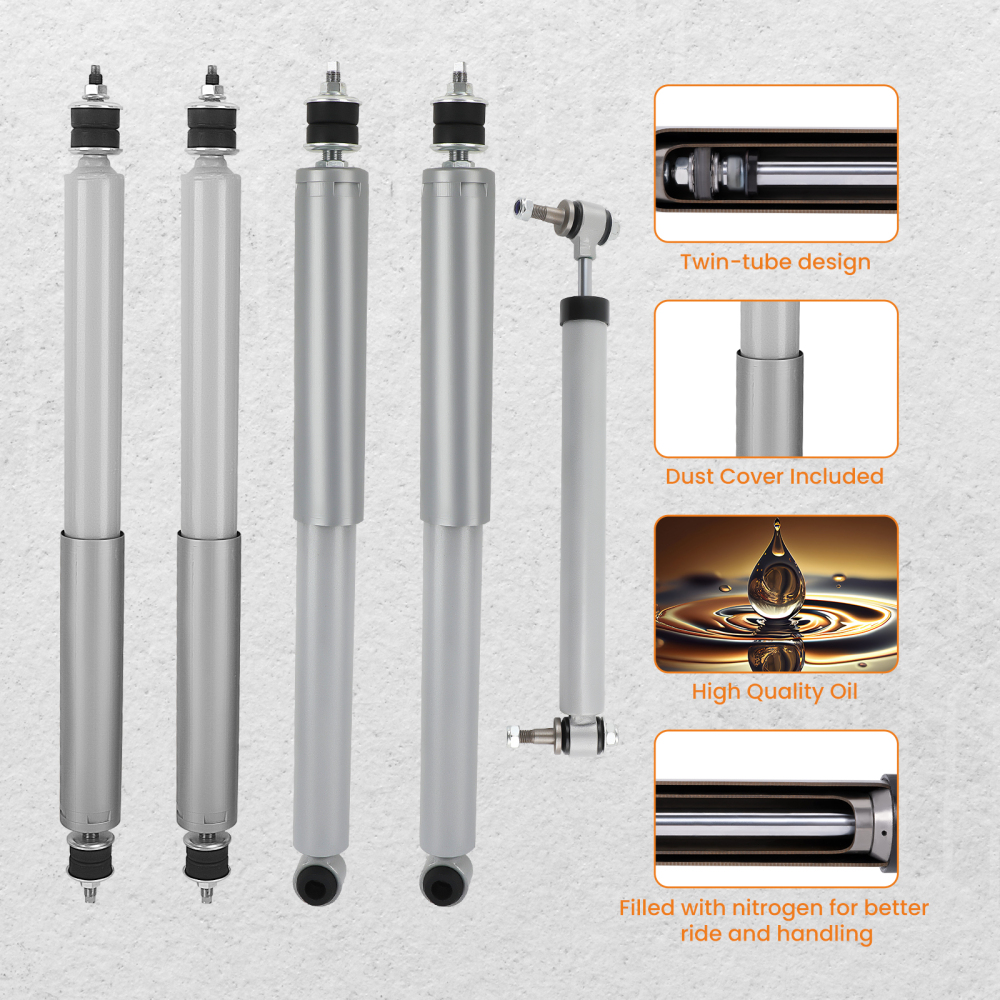 Twin-tube design

Dust Cover Included

High Quality Oil

Filled with nitrogen for better ride and handling