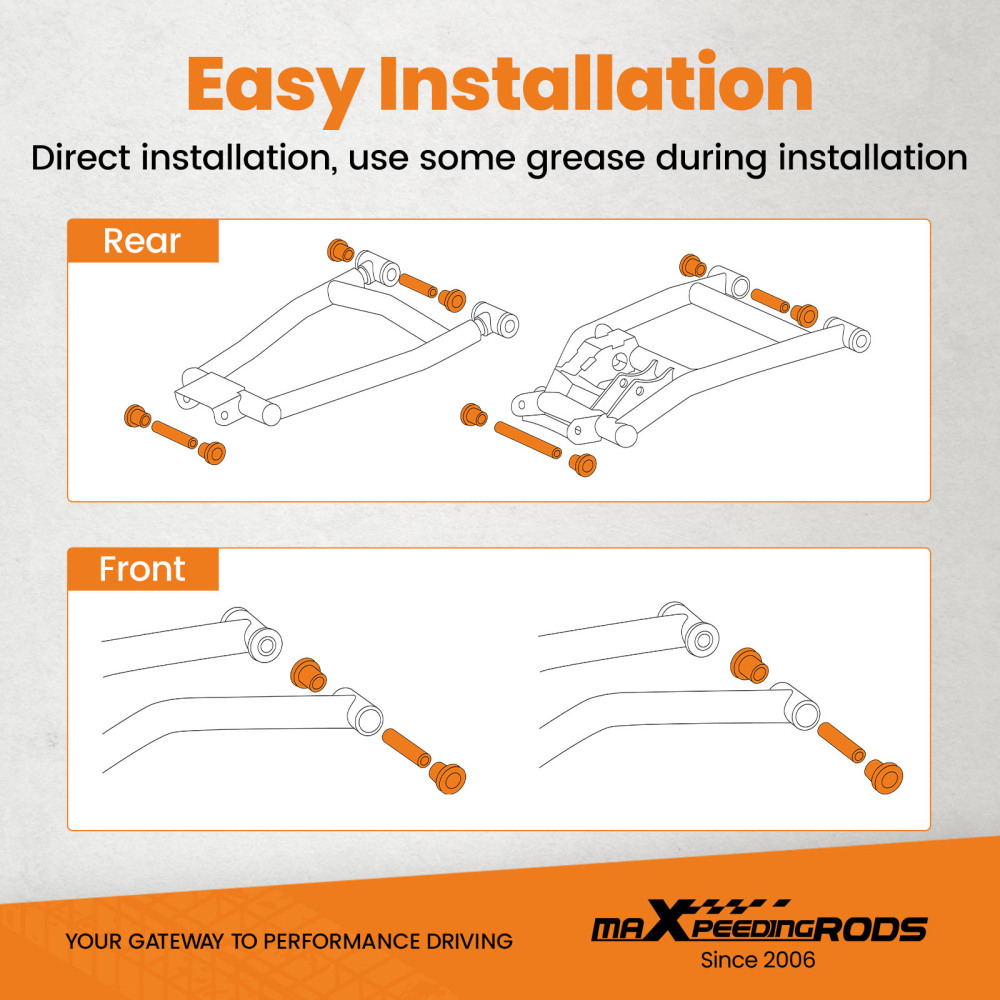 Easy Installation

Direct installation, use some grease during installation

Rear

Front

YOUR GATEWAY TO PERFORMANCE DRIVING

maXpeedingRODS
Since 2006