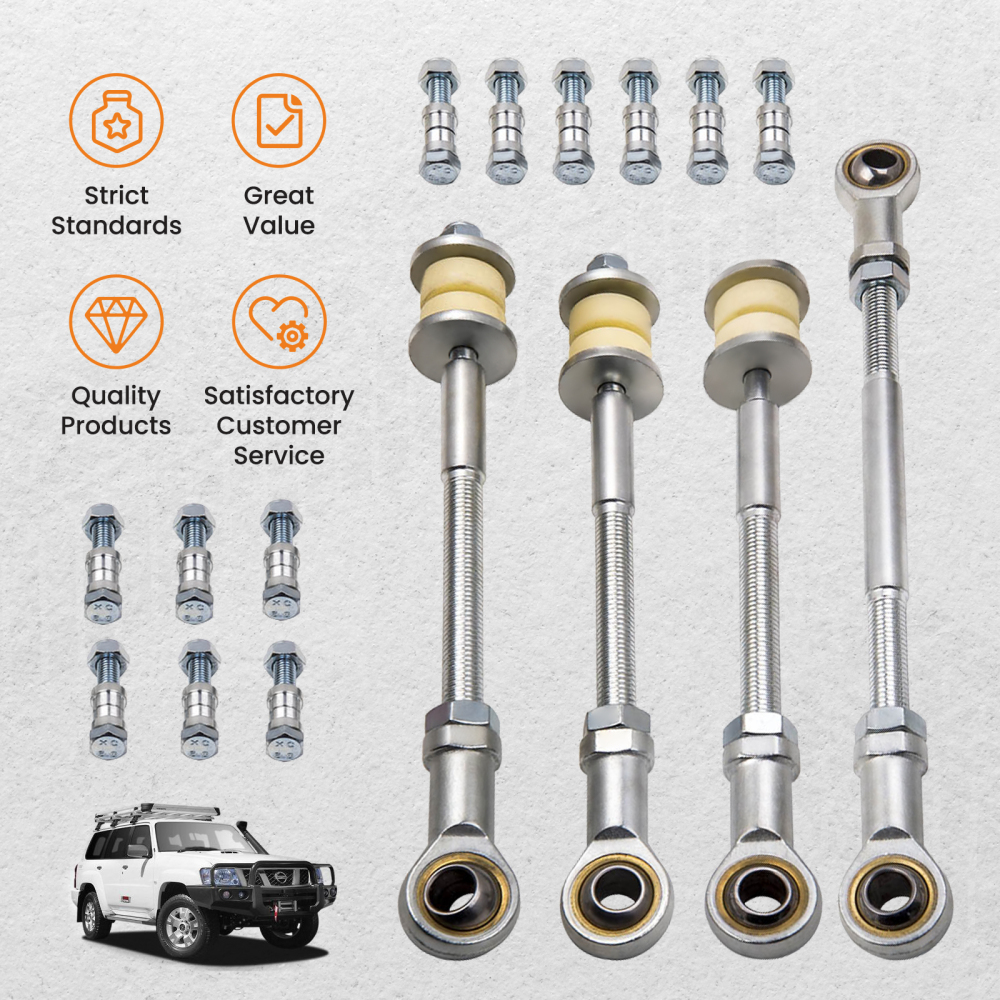 Strict Standards

Great Value

Quality Products

Satisfactory Customer Service