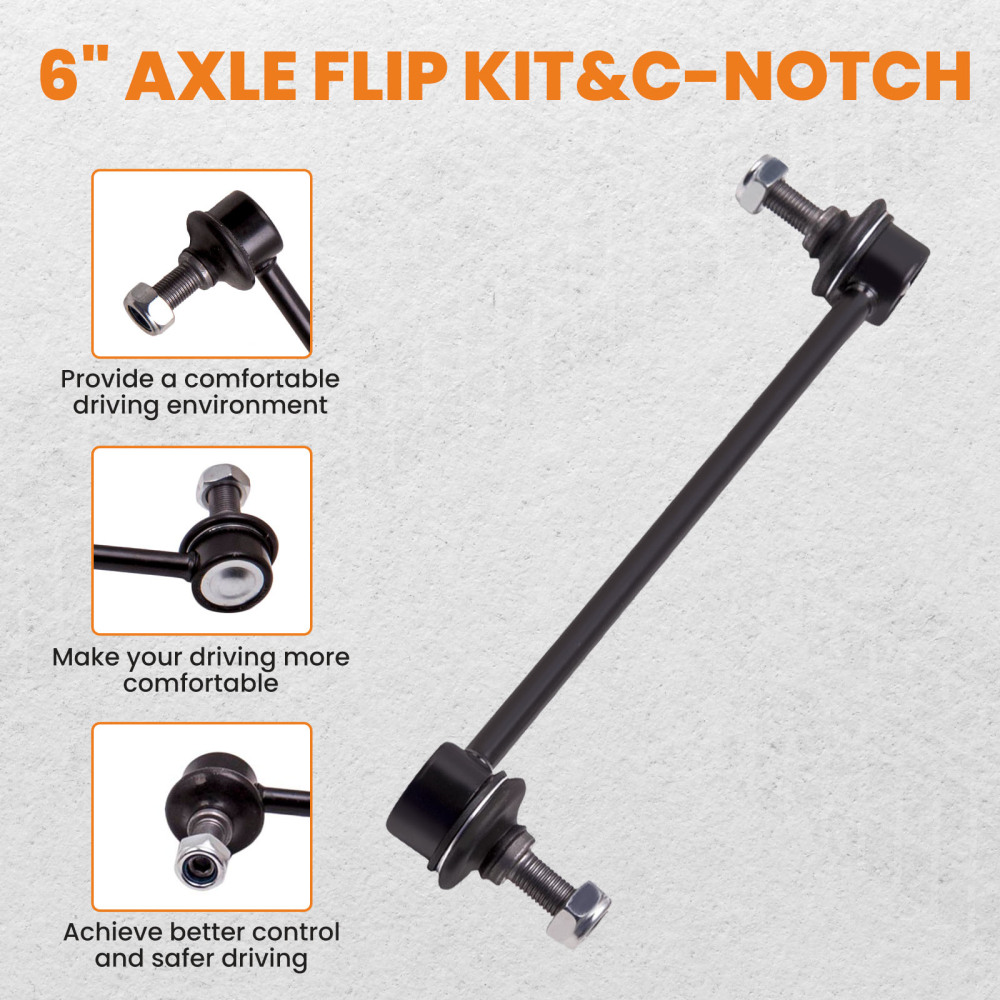 6" AXLE FLIP KIT&C-NOTCH

Provide a comfortable driving environment

Make your driving more comfortable

Achieve better control and safer driving