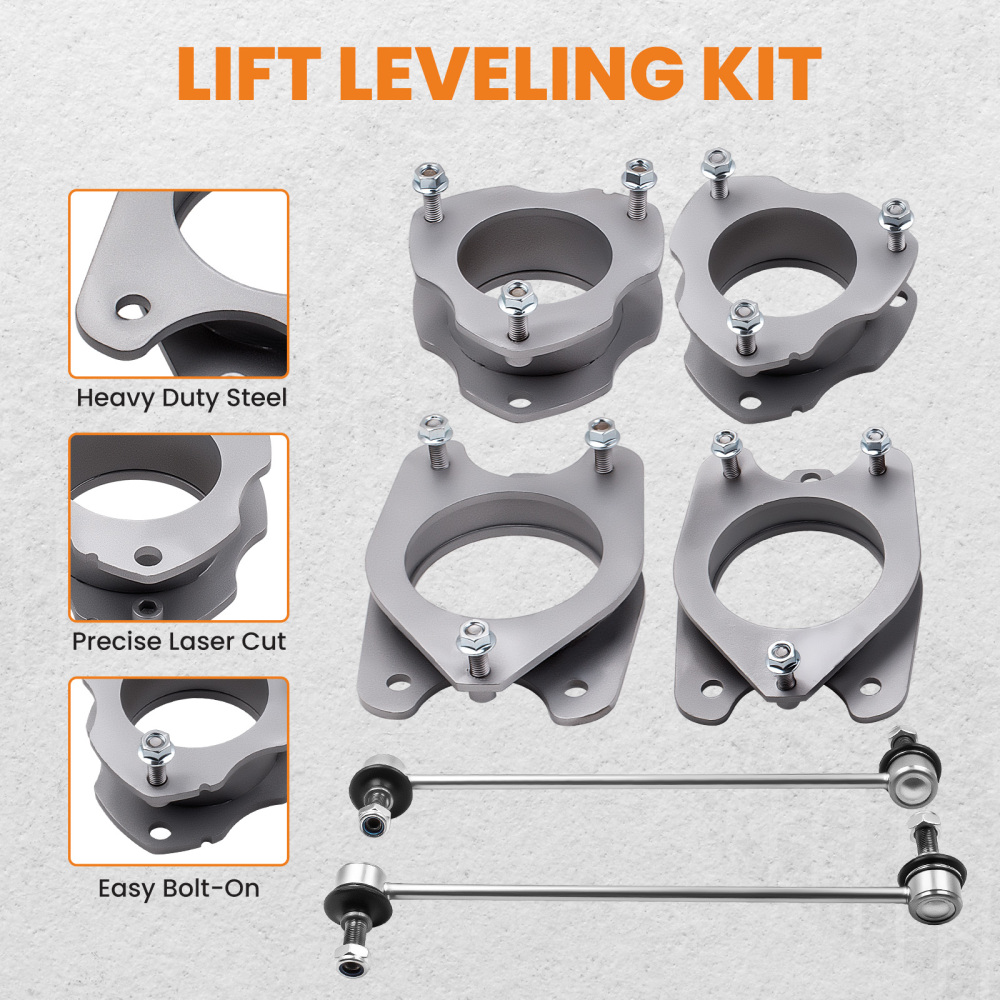 LIFT LEVELING KIT

Heavy Duty Steel

Precise Laser Cut

Easy Bolt-On