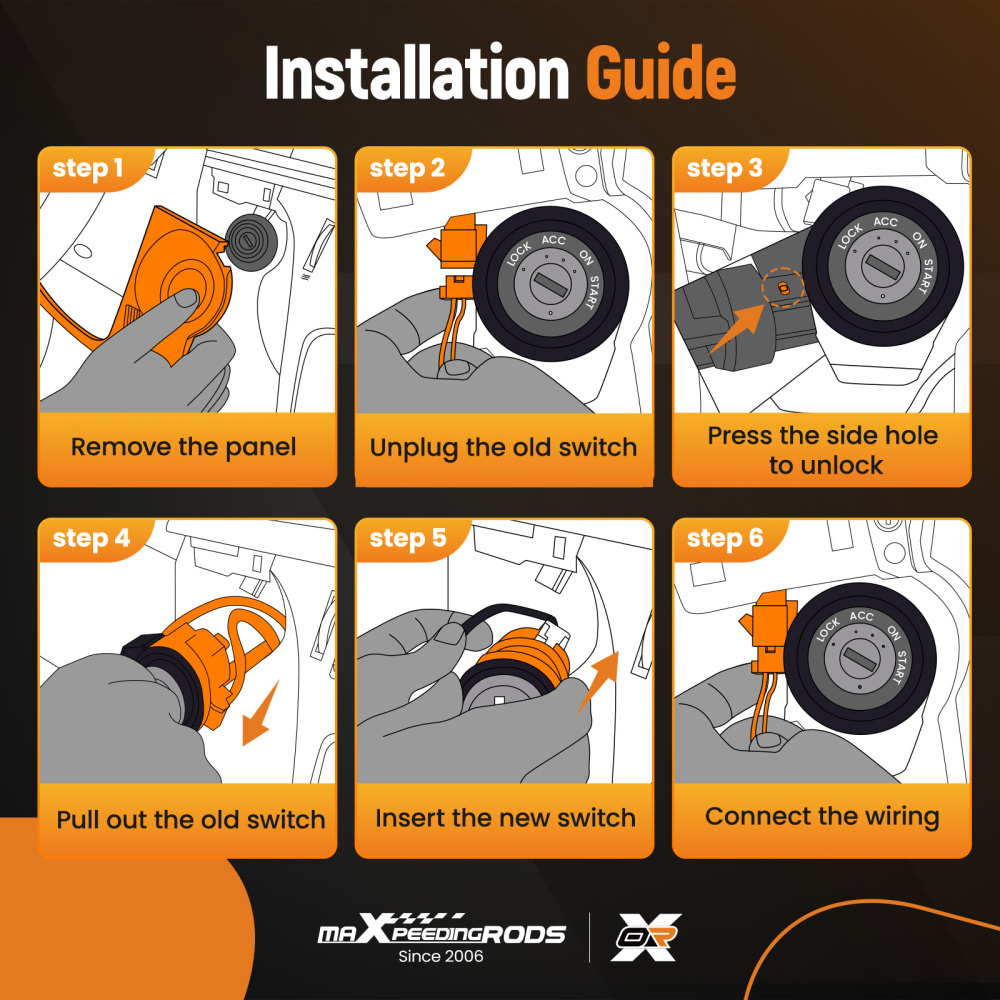 Installation Guide

step 1

Remove the panel

step 2

LOCK ACC ON START

Unplug the old switch

step 3

LOCK ACC ON START

Press the side hole to unlock

step 4

Pull out the old switch

step 5

Insert the new switch

step 6

LOCK ACC ON START

Connect the wiring

maXpeedingRODS
Since 2006

OR