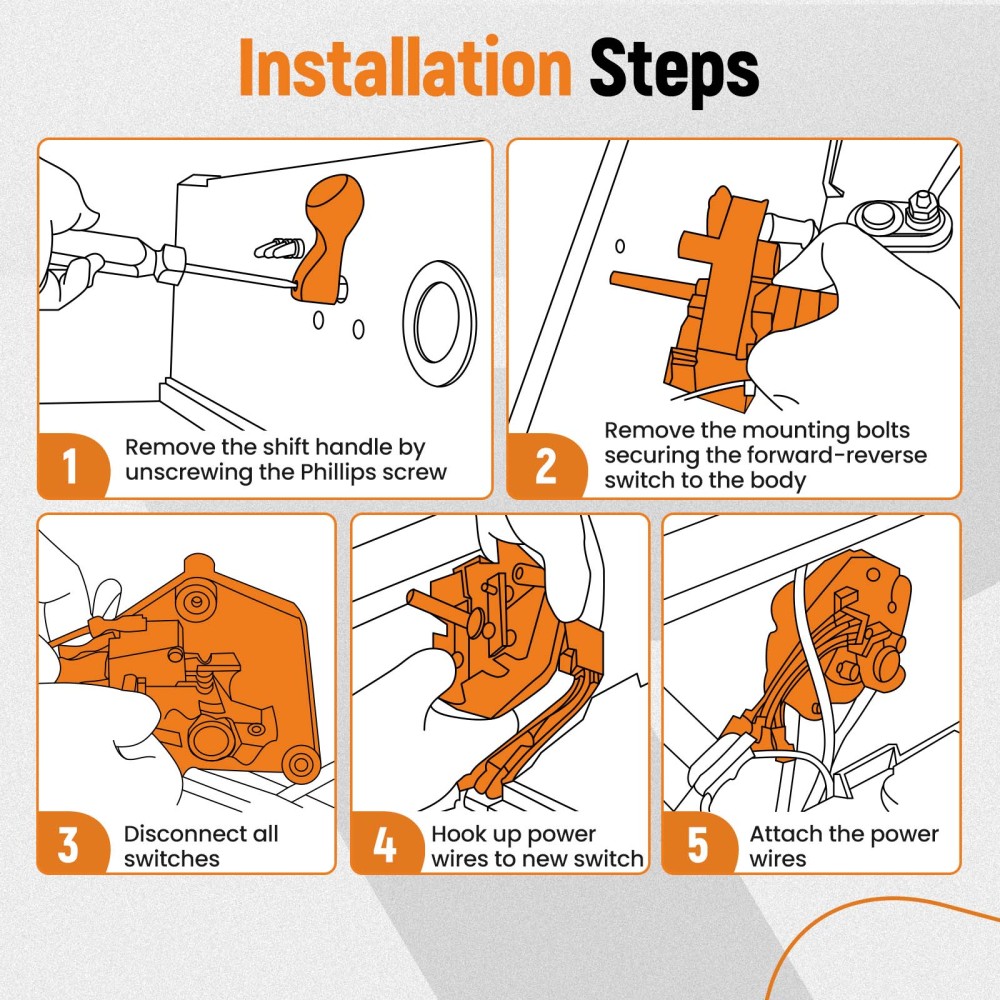 Installation Steps

1 Remove the shift handle by unscrewing the Phillips screw

2 Remove the mounting bolts securing the forward-reverse switch to the body

3 Disconnect all switches

4 Hook up power wires to new switch

5 Attach the power wires