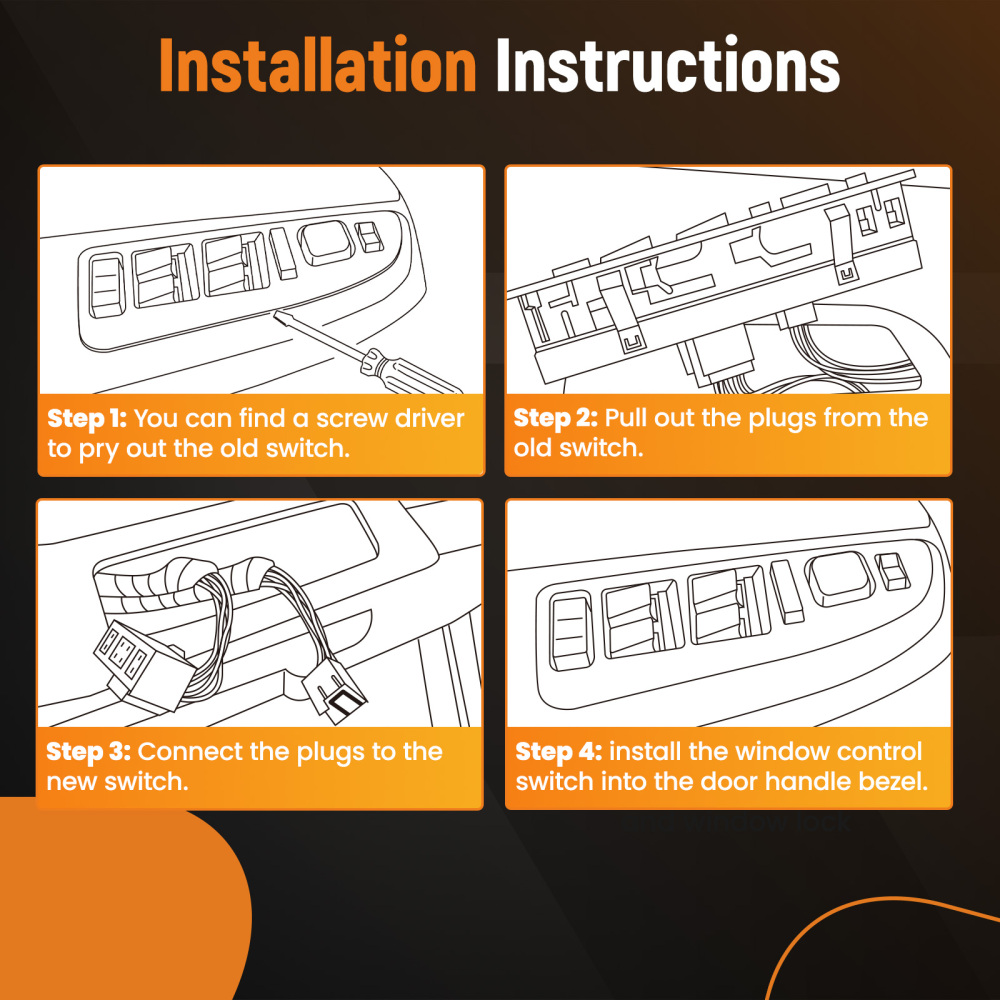 Installation Instructions

Step 1: You can find a screw driver to pry out the old switch.

Step 2: Pull out the plugs from the old switch.

Step 3: Connect the plugs to the new switch.

Step 4: install the window control switch into the door handle bezel.