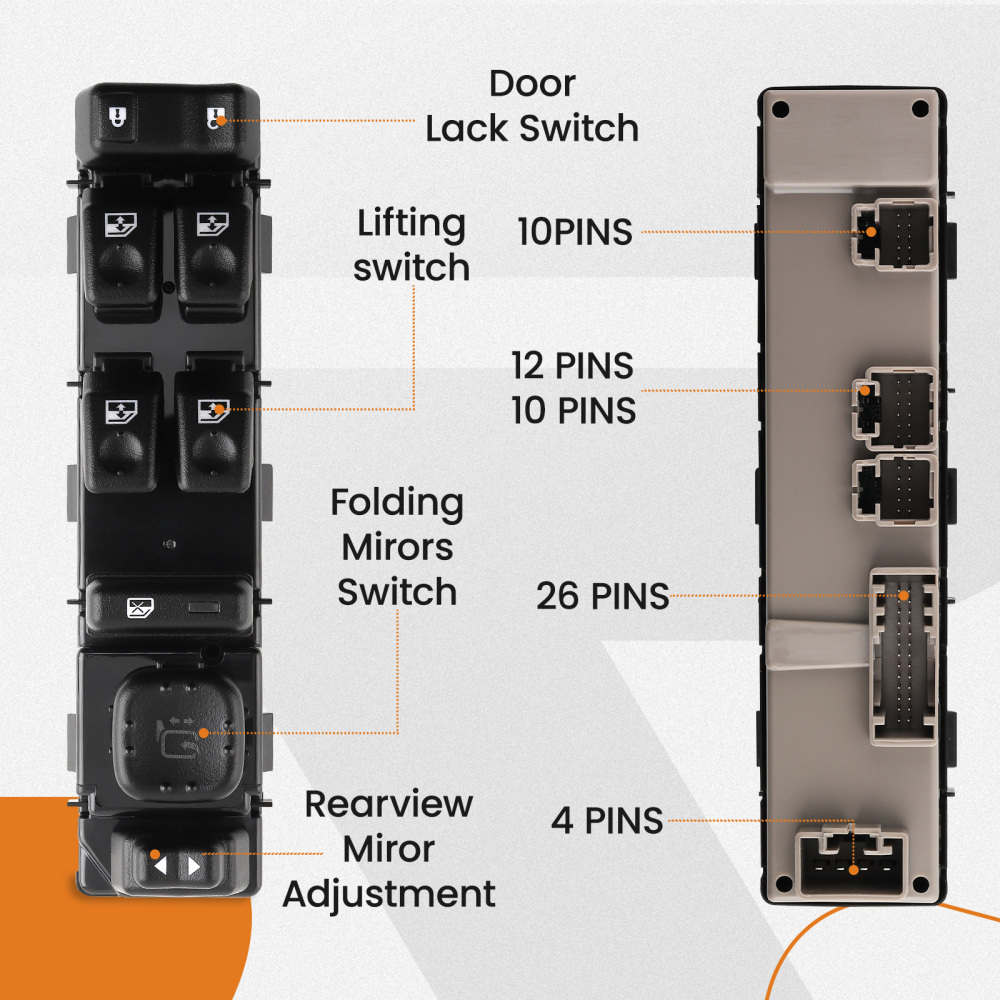 Door Lack Switch

Lifting switch

Folding Mirors Switch

Rearview Miror Adjustment

10PINS

12 PINS
10 PINS

26 PINS

4 PINS