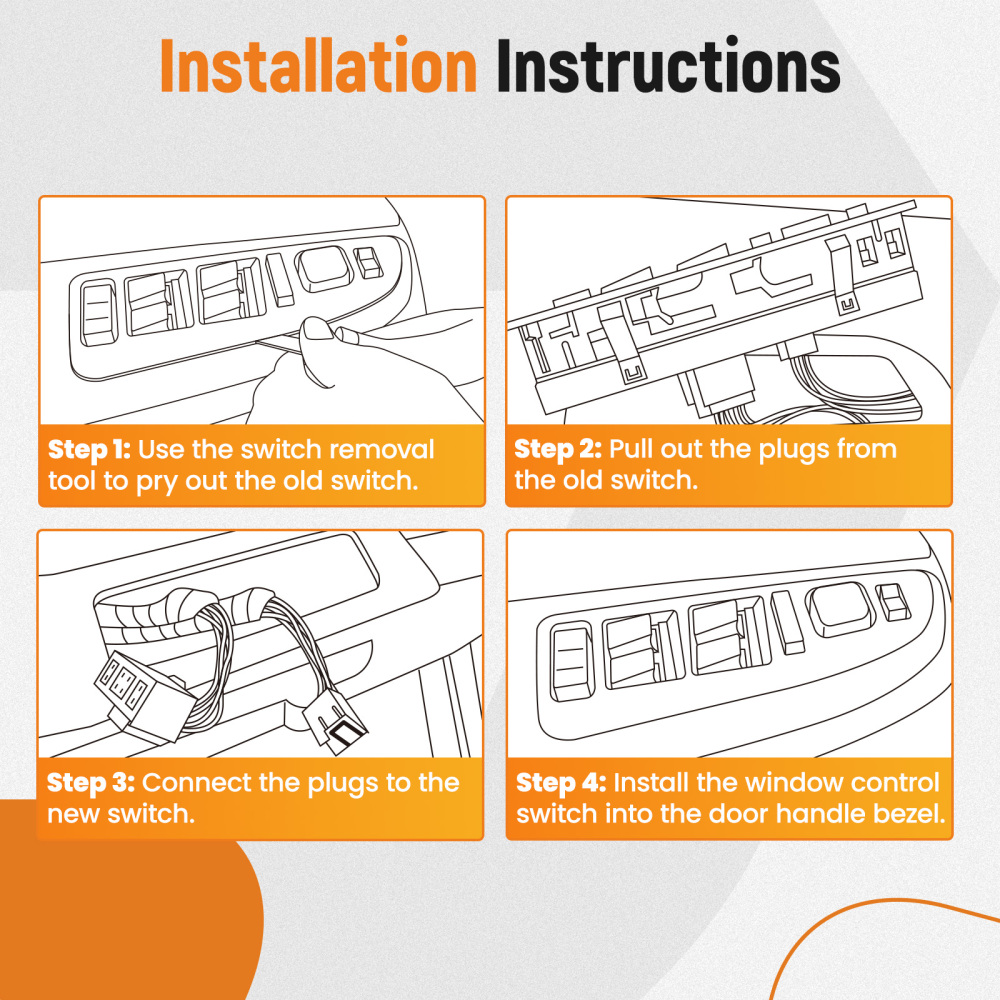 Installation Instructions

Step 1: Use the switch removal tool to pry out the old switch.

Step 2: Pull out the plugs from the old switch.

Step 3: Connect the plugs to the new switch.

Step 4: Install the window control switch into the door handle bezel.