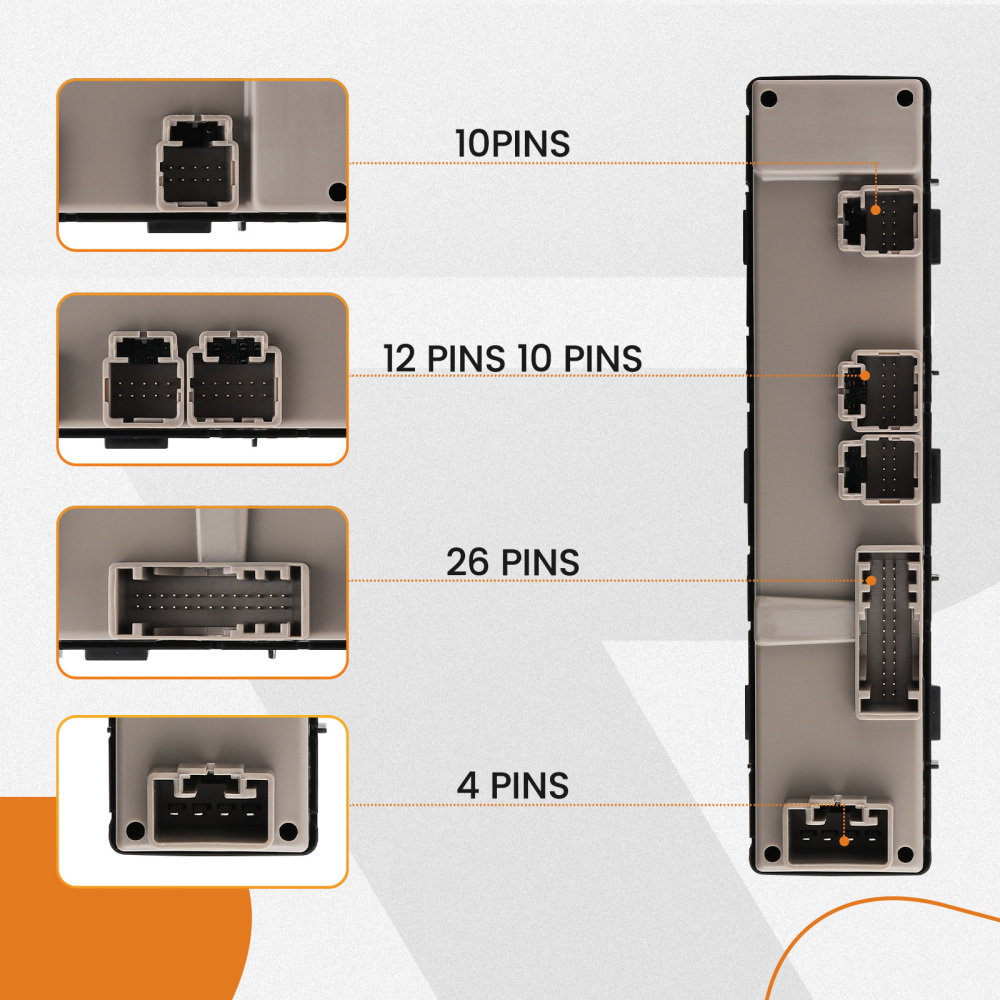 10PINS

12 PINS 10 PINS

26 PINS

4 PINS