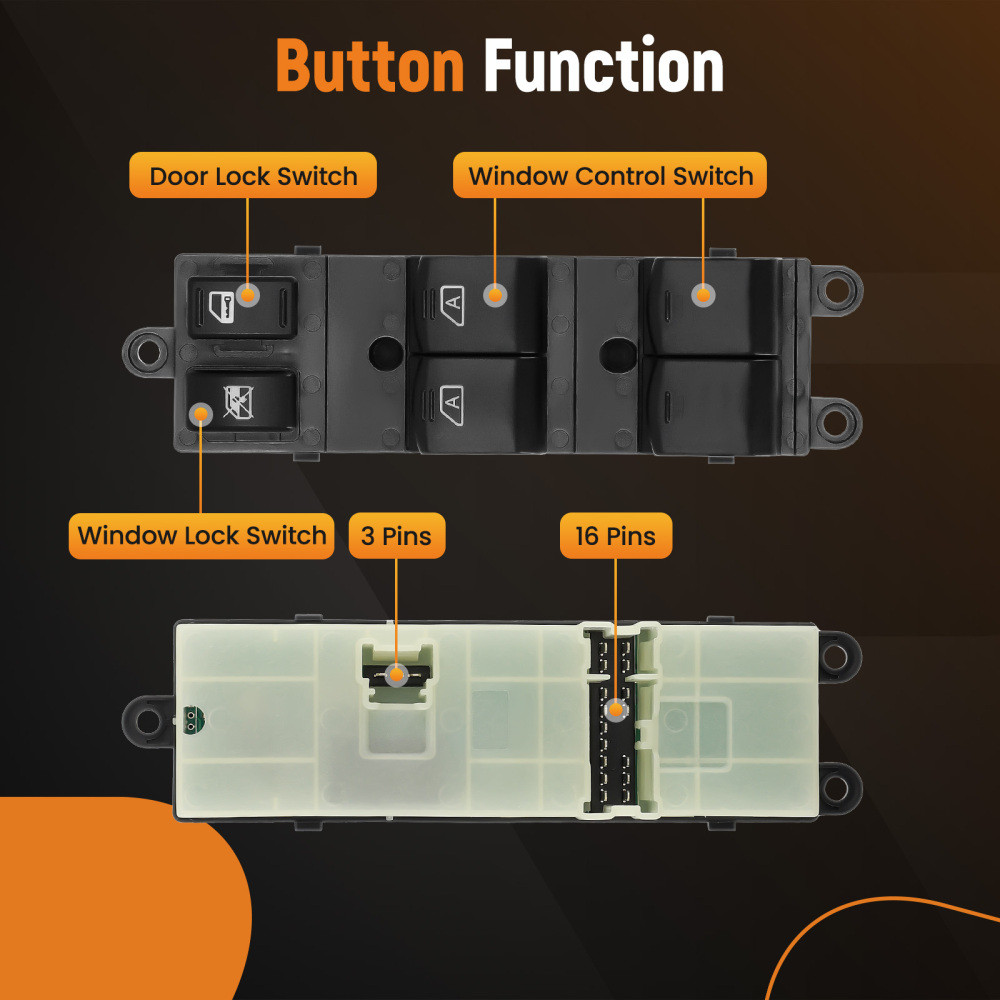 Button Function

Door Lock Switch

Window Control Switch

A

A

Window Lock Switch

3 Pins

16 Pins