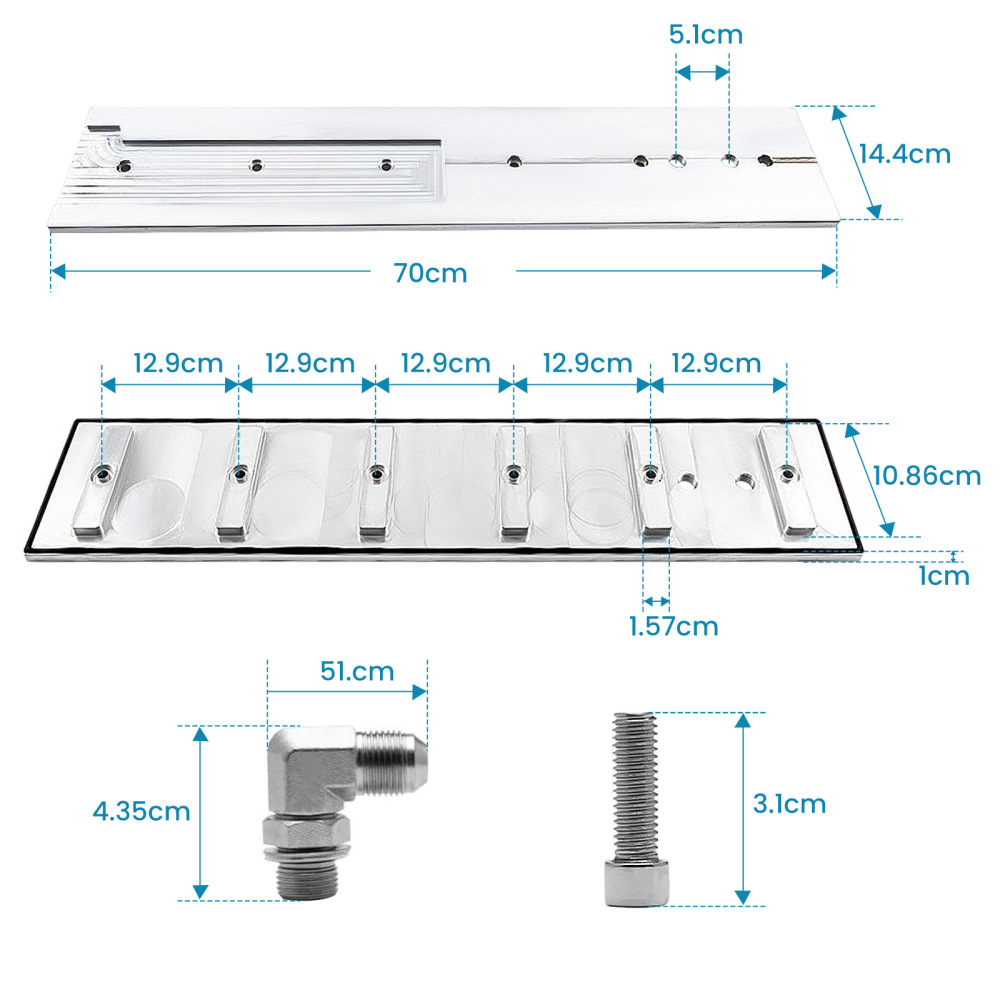 5.1cm
14.4cm
70cm

12.9cm 12.9cm 12.9cm 12.9cm 12.9cm
10.86cm
1cm
1.57cm

51.cm
4.35cm
3.1cm