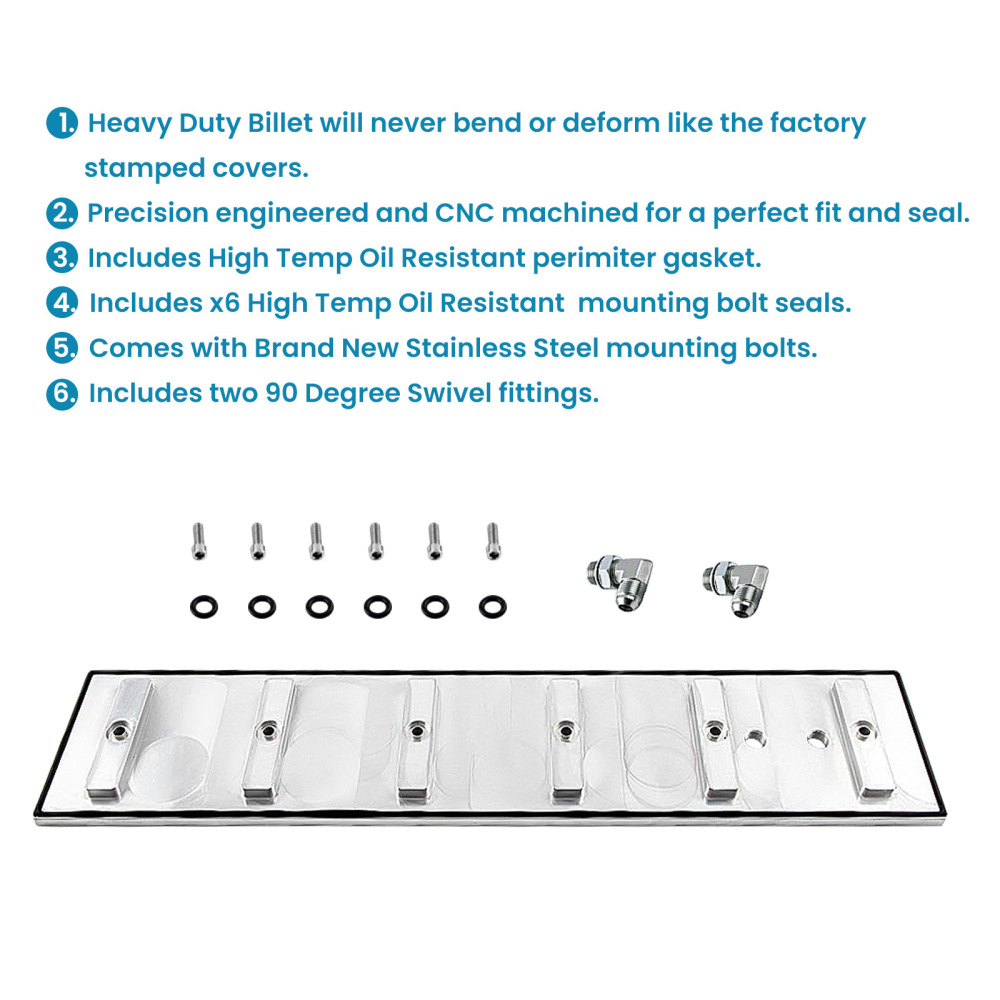 1. Heavy Duty Billet will never bend or deform like the factory stamped covers.
2. Precision engineered and CNC machined for a perfect fit and seal.
3. Includes High Temp Oil Resistant perimiter gasket.
4. Includes x6 High Temp Oil Resistant mounting bolt seals.
5. Comes with Brand New Stainless Steel mounting bolts.
6. Includes two 90 Degree Swivel fittings.