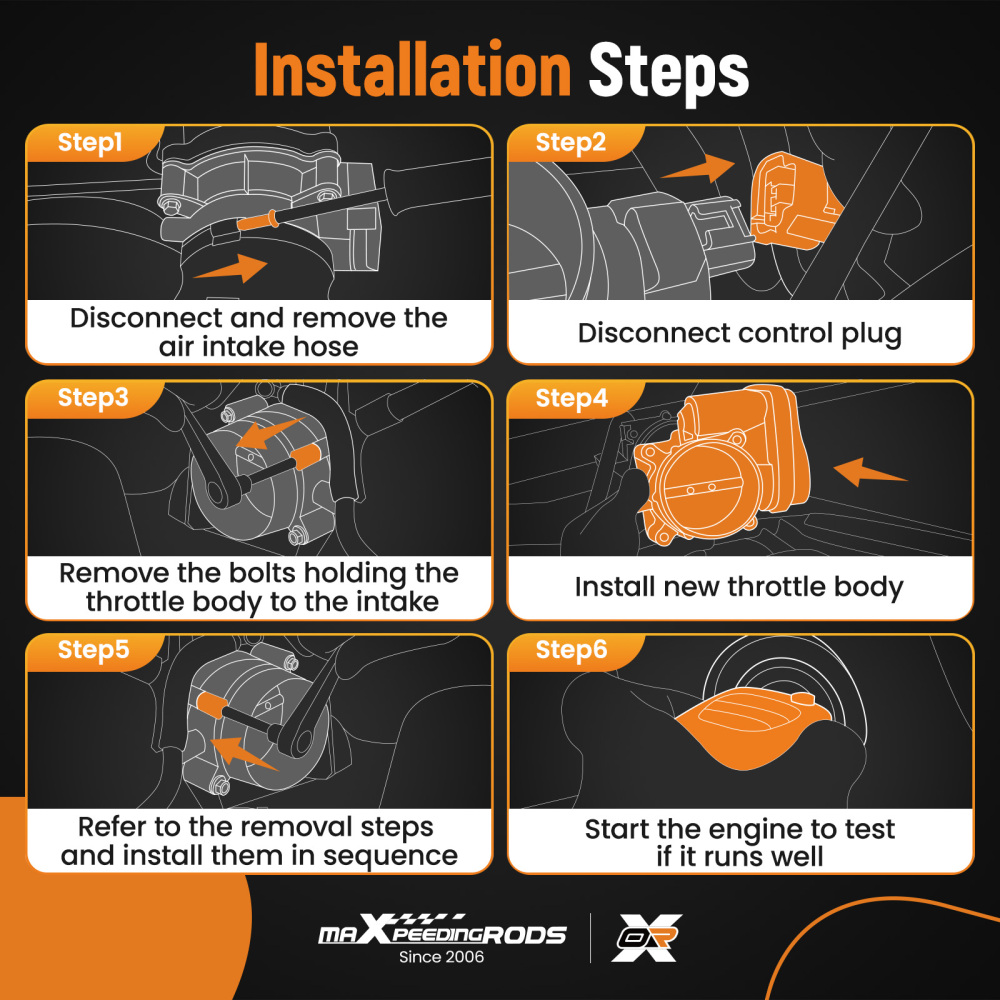 Installation Steps

Step1
Disconnect and remove the air intake hose

Step2
Disconnect control plug

Step3
Remove the bolts holding the throttle body to the intake

Step4
Install new throttle body

Step5
Refer to the removal steps and install them in sequence

Step6
Start the engine to test if it runs well

maXpeedingRODS
Since 2006
OR