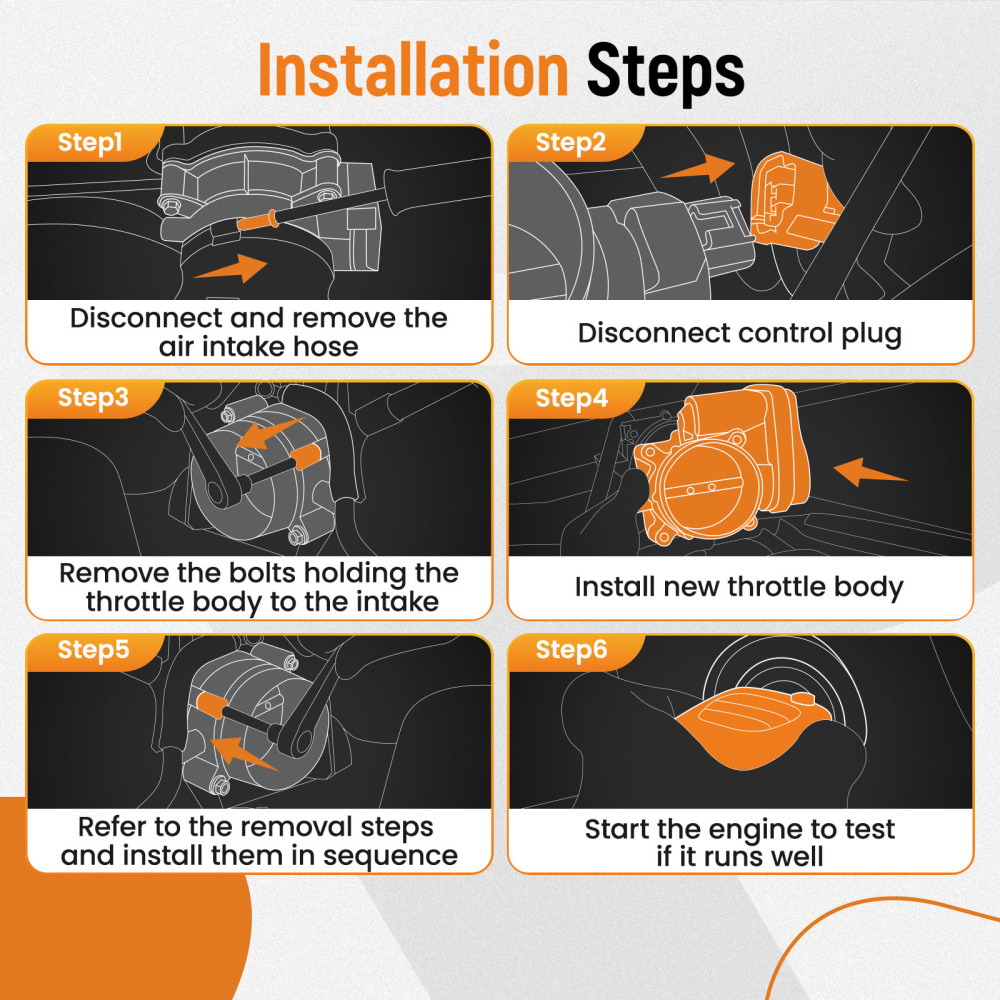 Installation Steps

Step1
Disconnect and remove the air intake hose

Step2
Disconnect control plug

Step3
Remove the bolts holding the throttle body to the intake

Step4
Install new throttle body

Step5
Refer to the removal steps and install them in sequence

Step6
Start the engine to test if it runs well