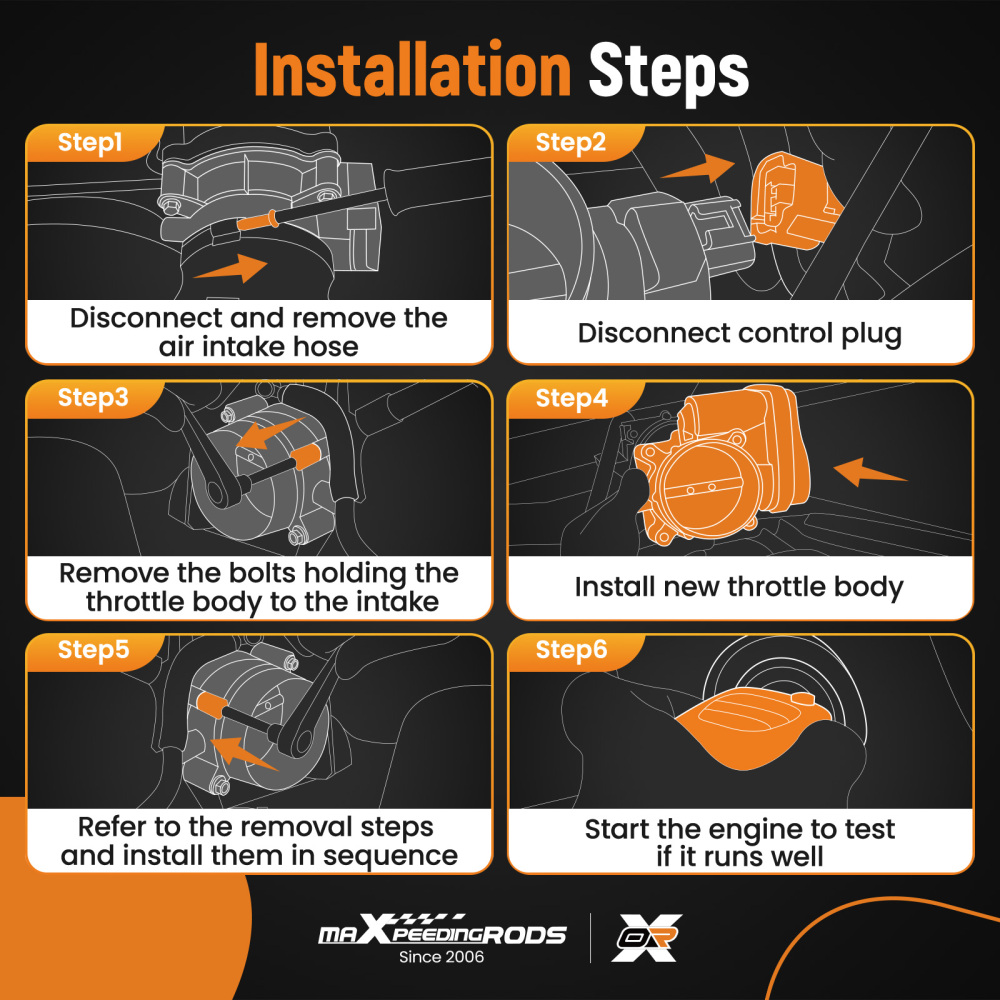 Installation Steps

Step1

Disconnect and remove the air intake hose

Step2

Disconnect control plug

Step3

Remove the bolts holding the throttle body to the intake

Step4

Install new throttle body

Step5

Refer to the removal steps and install them in sequence

Step6

Start the engine to test if it runs well

maXpeedingRODS
Since 2006

OR