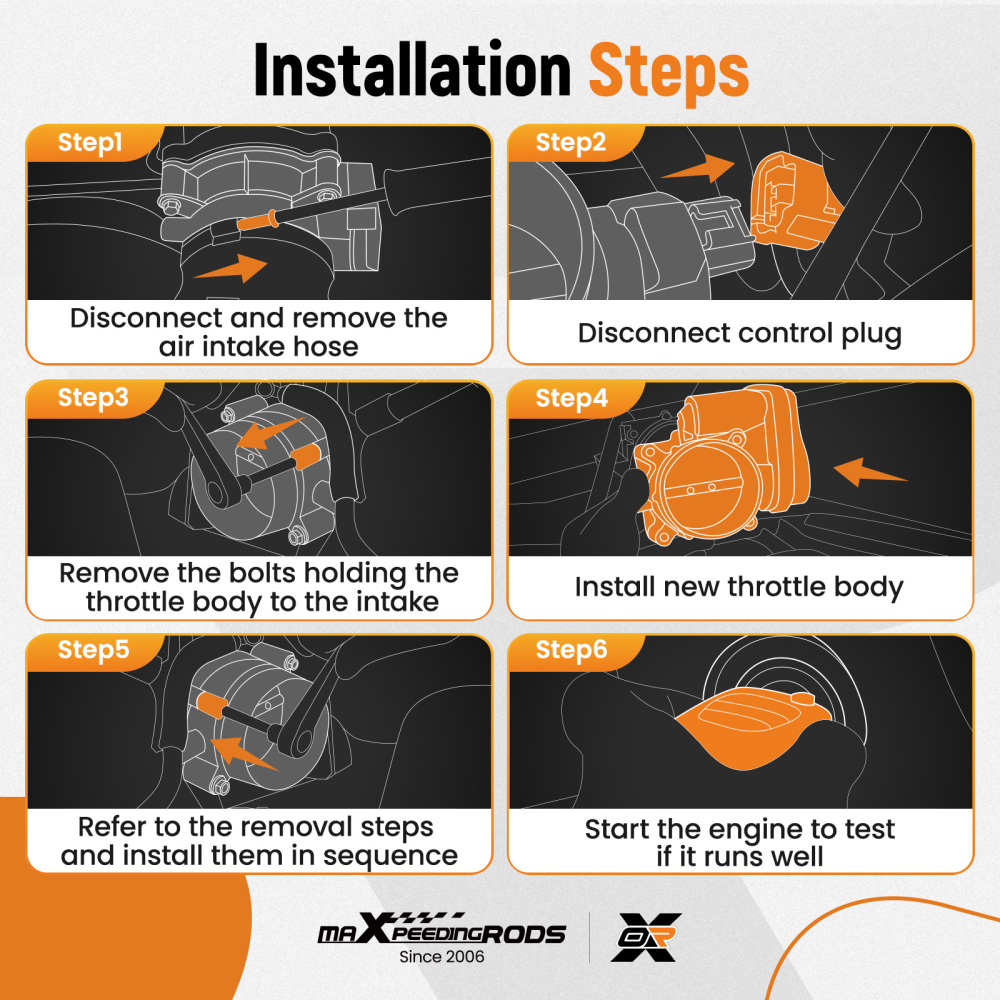 Installation Steps

Step1
Disconnect and remove the air intake hose

Step2
Disconnect control plug

Step3
Remove the bolts holding the throttle body to the intake

Step4
Install new throttle body

Step5
Refer to the removal steps and install them in sequence

Step6
Start the engine to test if it runs well

maXpeedingRODS
Since 2006

OR