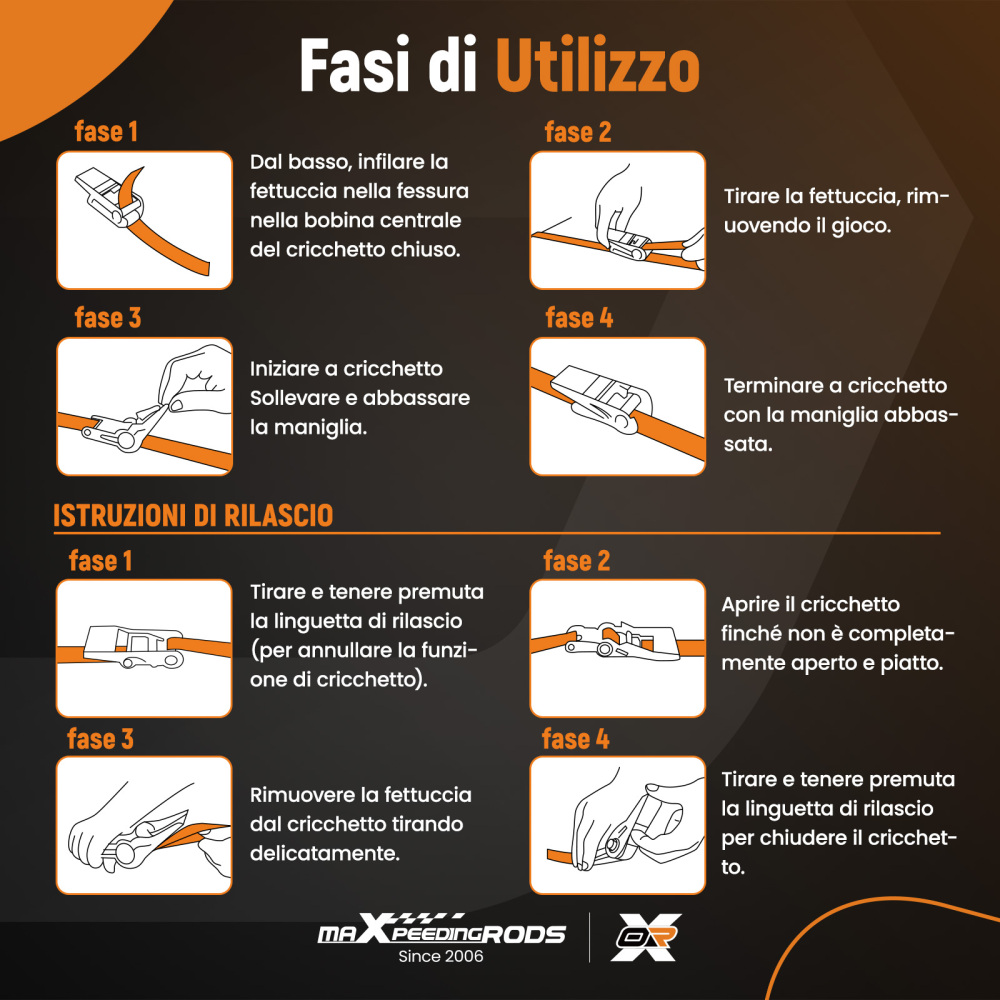 Fasi di Utilizzo

fase 1

Dal basso, infilare la fettuccia nella fessura nella bobina centrale del cricchetto chiuso.

fase 2

Tirare la fettuccia, rimuovendo il gioco.

fase 3

Iniziare a cricchetto Sollevare e abbassare la maniglia.

fase 4

Terminare a cricchetto con la maniglia abbassata.

ISTRUZIONI DI RILASCIO

fase 1

Tirare e tenere premuta la linguetta di rilascio (per annullare la funzione di cricchetto).

fase 2

Aprire il cricchetto finché non è completamente aperto e piatto.

fase 3

Rimuovere la fettuccia dal cricchetto tirando delicatamente.

fase 4

Tirare e tenere premuta la linguetta di rilascio per chiudere il cricchetto.

maXpeedingRODS
Since 2006

OR