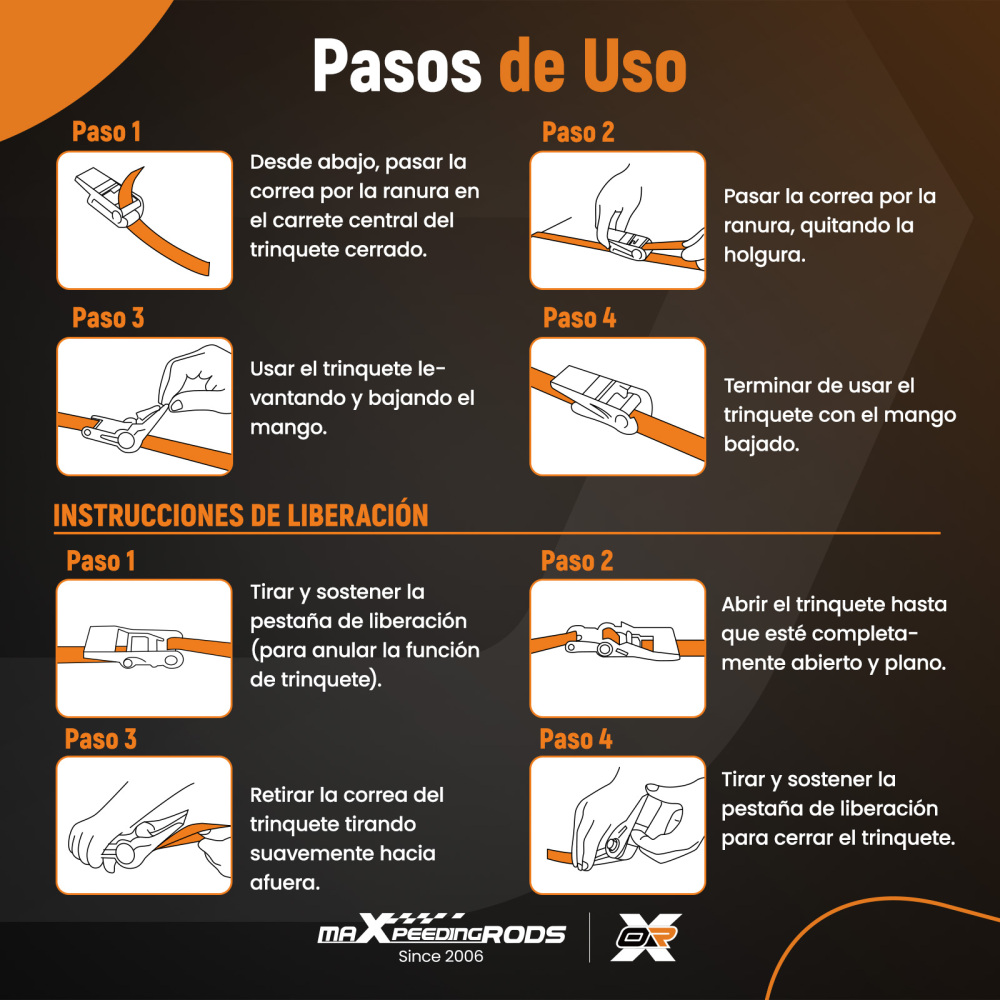 Pasos de Uso

Paso 1

Desde abajo, pasar la correa por la ranura en el carrete central del trinquete cerrado.

Paso 2

Pasar la correa por la ranura, quitando la holgura.

Paso 3

Usar el trinquete levantando y bajando el mango.

Paso 4

Terminar de usar el trinquete con el mango bajado.

INSTRUCCIONES DE LIBERACIÓN

Paso 1

Tirar y sostener la pestaña de liberación (para anular la función de trinquete).

Paso 2

Abrir el trinquete hasta que esté completamente abierto y plano.

Paso 3

Retirar la correa del trinquete tirando suavemente hacia afuera.

Paso 4

Tirar y sostener la pestaña de liberación para cerrar el trinquete.

maXpeedingRODS
Since 2006

OR