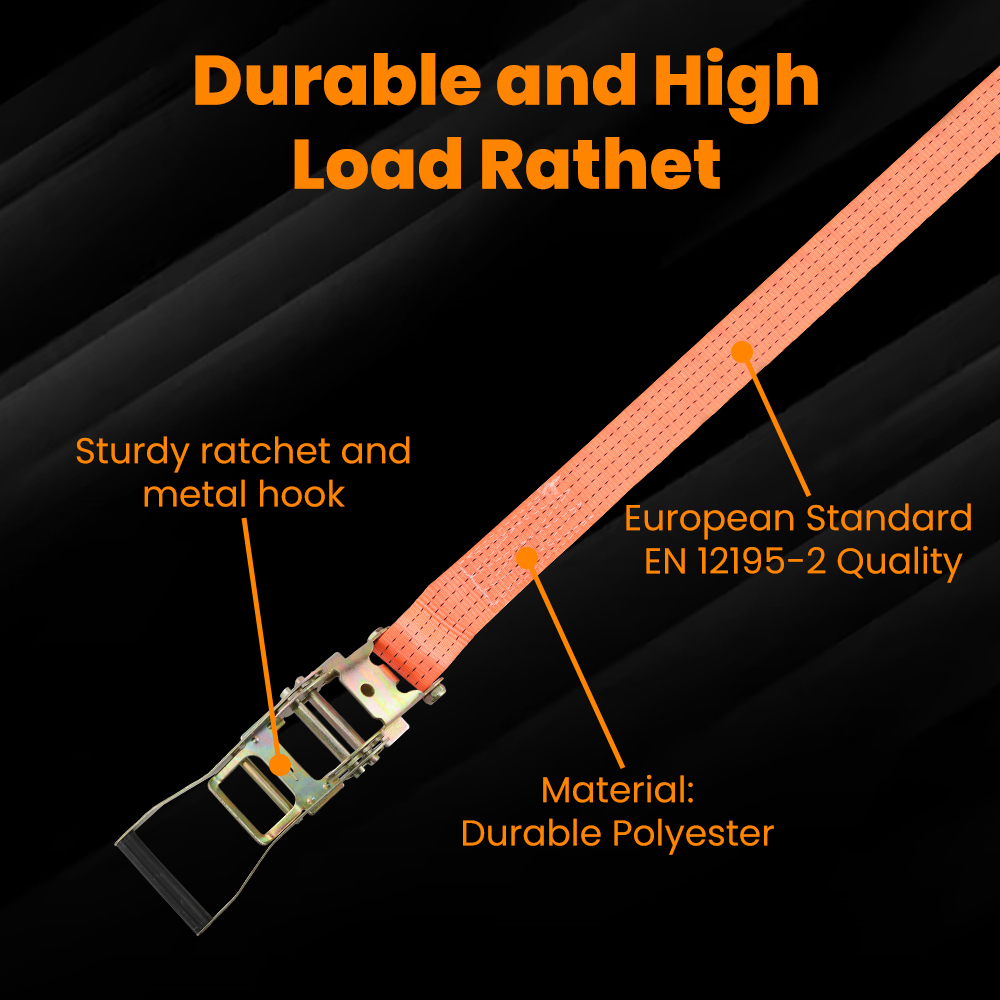 Durable and High Load Rathet

Sturdy ratchet and metal hook

European Standard EN 12195-2 Quality

Material: Durable Polyester